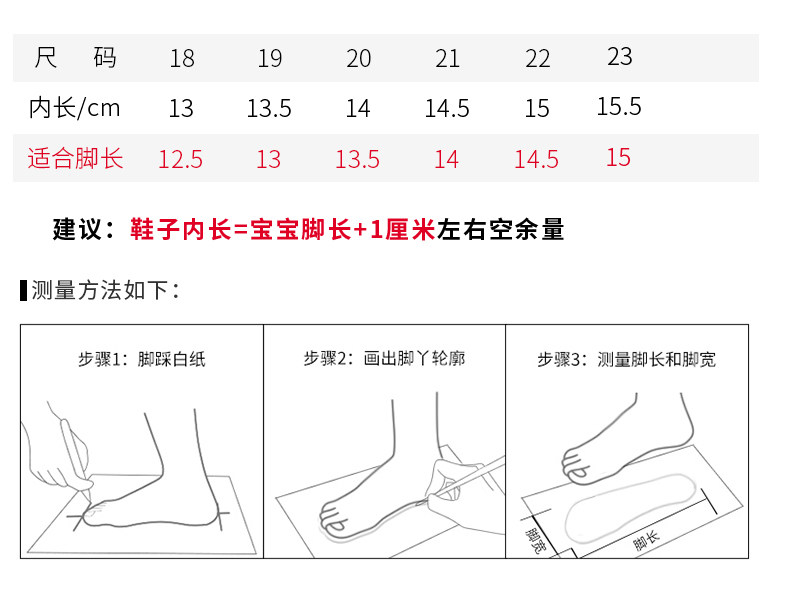 | 尺　码 | 18 | 19 | 20 | 21 | 22 | 23 |
|---|---|---|---|---|---|---|
| 内长/cm | 13 | 13.5 | 14 | 14.5 | 15 | 15.5 |
| 适合脚长 | 12.5 | 13 | 13.5 | 14 | 14.5 | 15 |

建议：鞋子内长=宝宝脚长+1厘米左右空余量

测量方法如下：

步骤1：脚踩白纸

步骤2：画出脚丫轮廓

步骤3：测量脚长和脚宽

脚宽

脚长