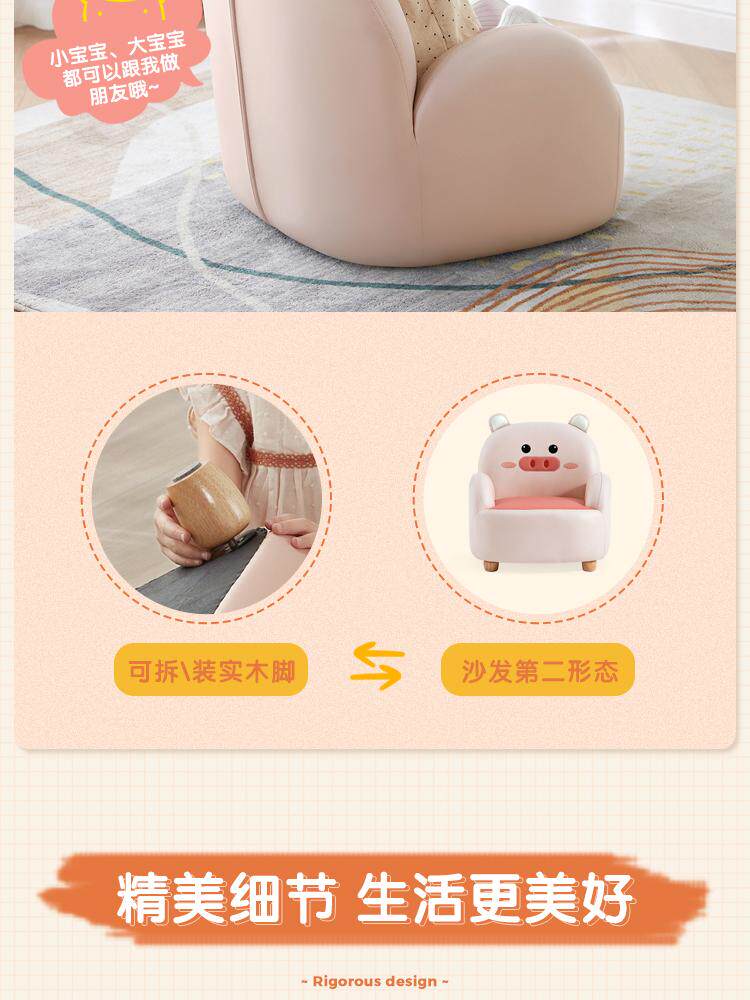 小宝宝、大宝宝都可以跟我做朋友哦~

可拆\装实木脚

沙发第二形态

精美细节 生活更美好

~ Rigorous design ~