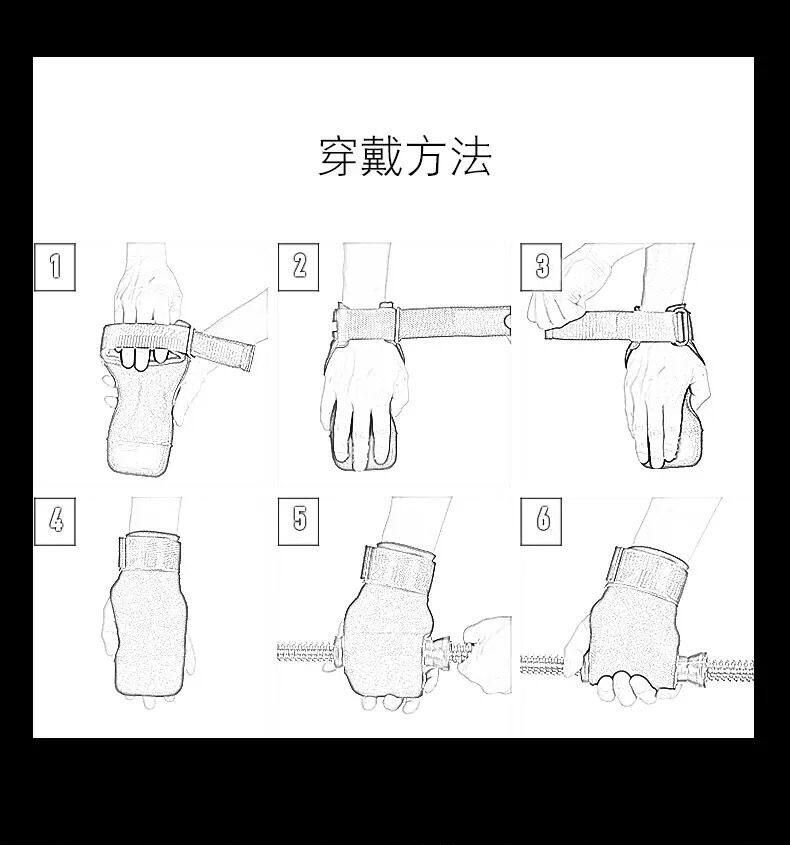 穿戴方法

1

2

3

4

5

6