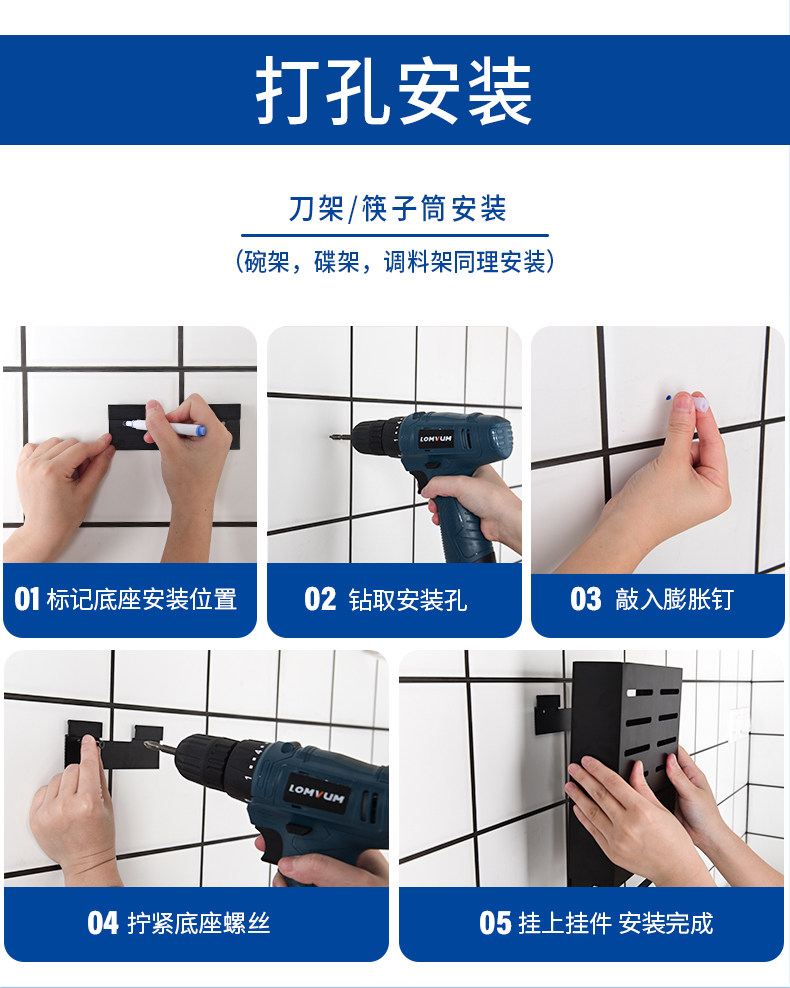 打孔安装

刀架/筷子筒安装

（碗架，碟架，调料架同理安装）

LOMVUM

01 标记底座安装位置

02 钻取安装孔

03 敲入膨胀钉

LOMVUM

04 拧紧底座螺丝

05 挂上挂件 安装完成