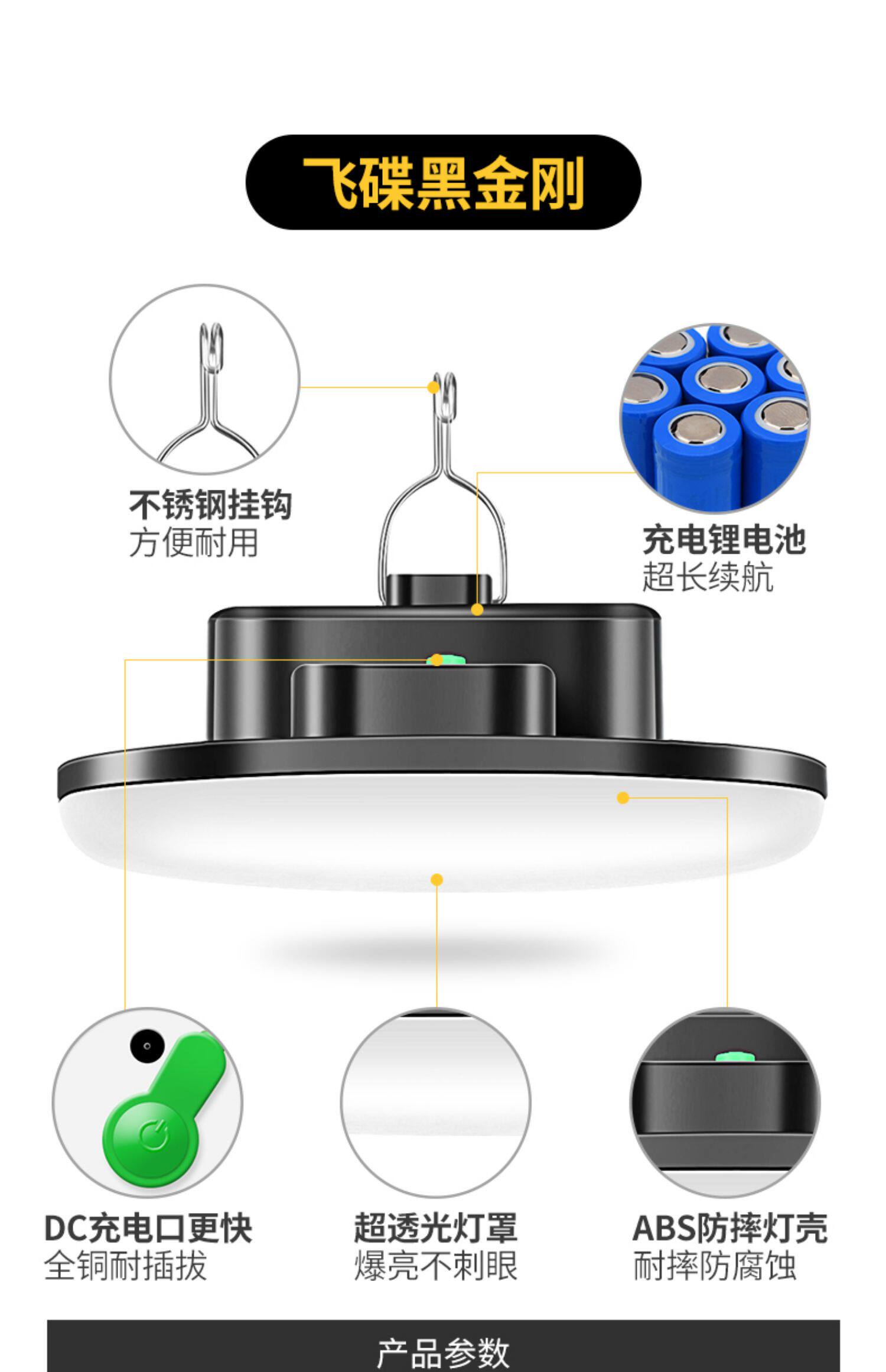 飞碟黑金刚

不锈钢挂钩
方便耐用

充电锂电池
超长续航

DC充电口更快
全铜耐插拔

超透光灯罩
爆亮不刺眼

ABS防摔灯壳
耐摔防腐蚀

产品参数