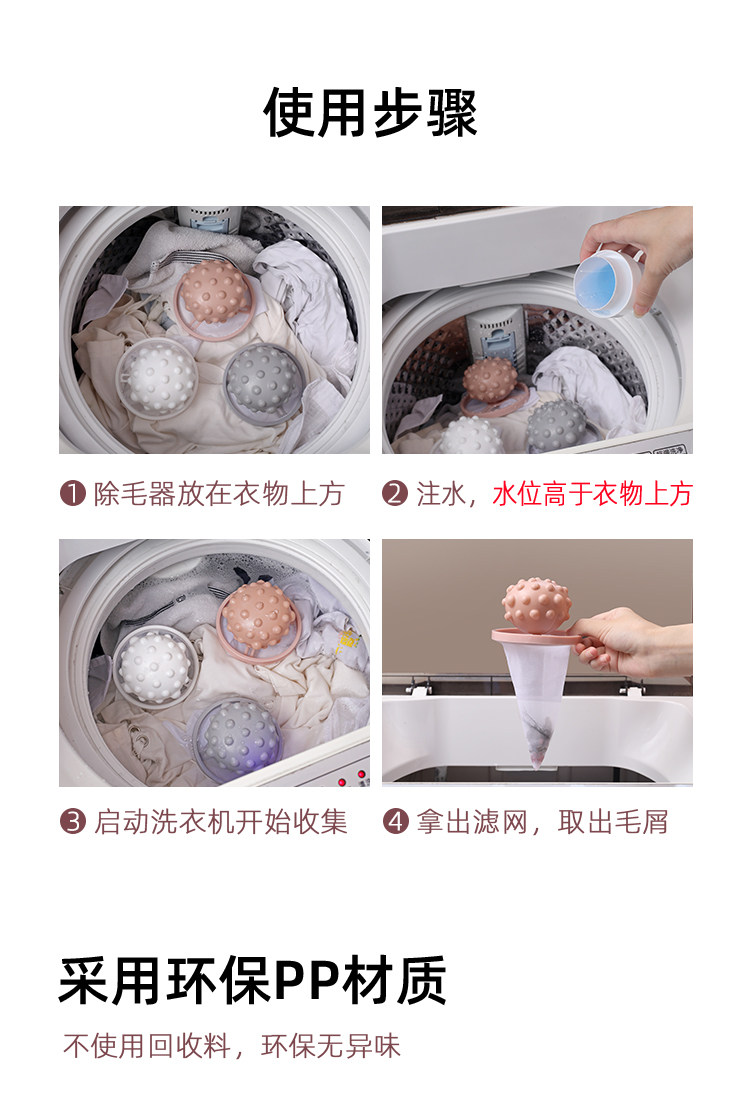 使用步骤

❶ 除毛器放在衣物上方

❷ 注水，水位高于衣物上方

❸ 启动洗衣机开始收集

❹ 拿出滤网，取出毛屑

采用环保PP材质

不使用回收料，环保无异味