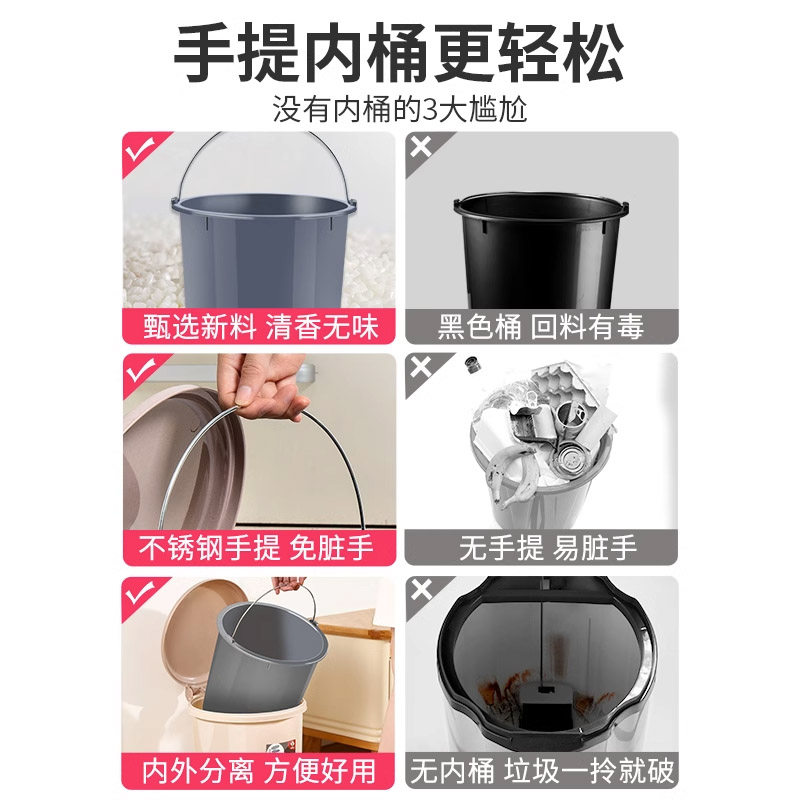 手提内桶更轻松

没有内桶的3大尴尬

甄选新料 清香无味

黑色桶 回料有毒

不锈钢手提 免脏手

无手提 易脏手

内外分离 方便好用

无内桶 垃圾一拎就破