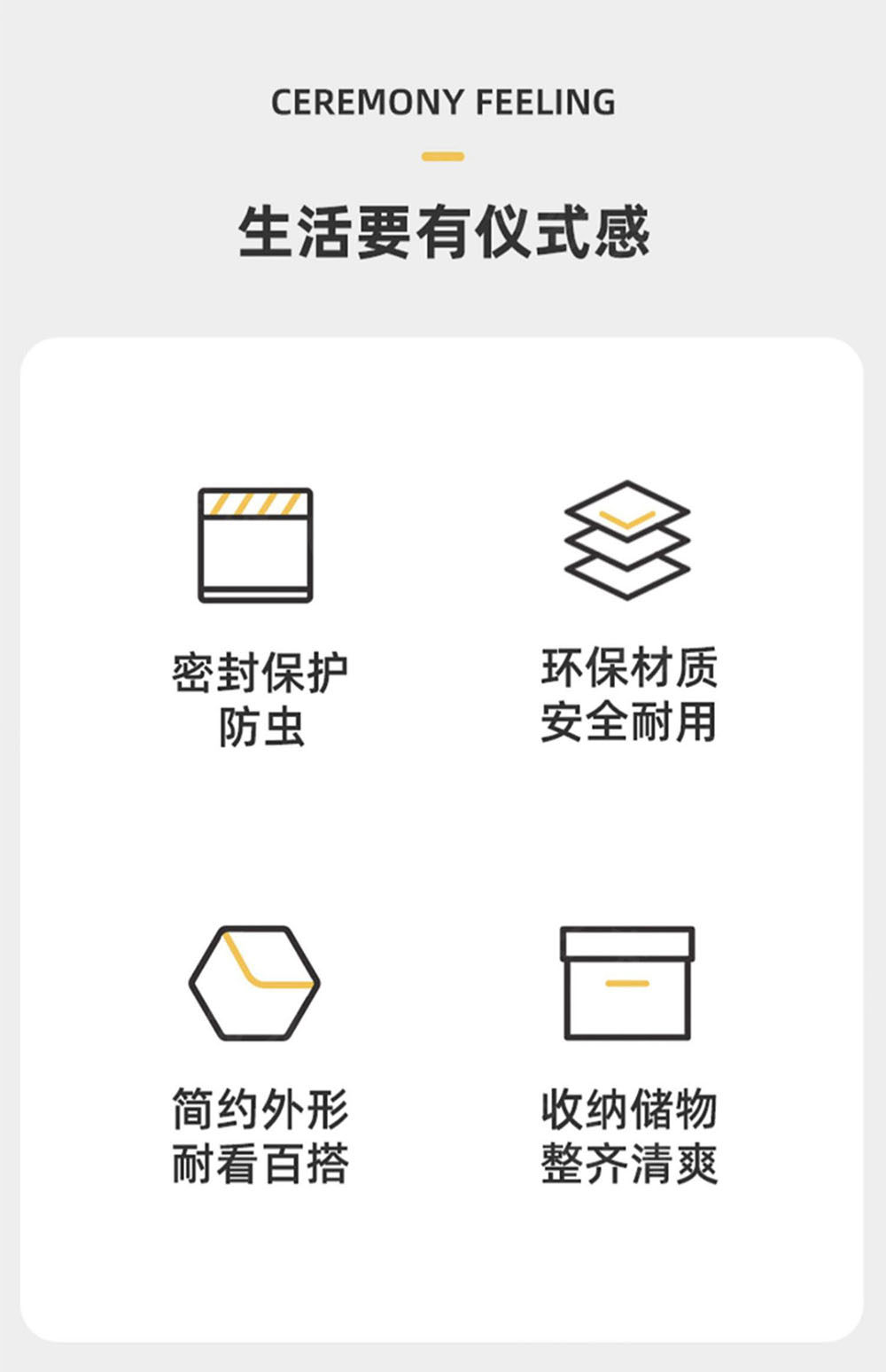 CEREMONY FEELING

生活要有仪式感

密封保护
防虫

环保材质
安全耐用

简约外形
耐看百搭

收纳储物
整齐清爽