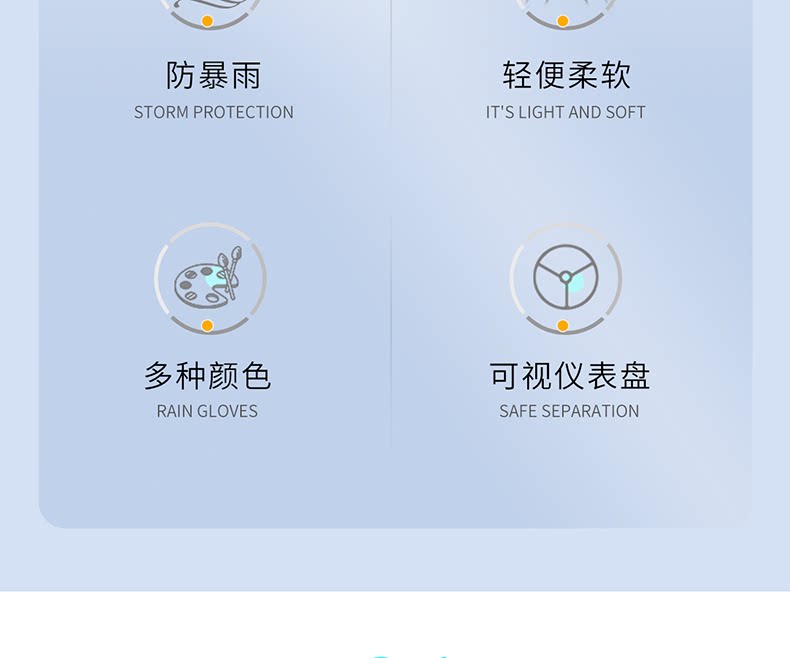 防暴雨
STORM PROTECTION

轻便柔软
IT'S LIGHT AND SOFT

多种颜色
RAIN GLOVES

可视仪表盘
SAFE SEPARATION