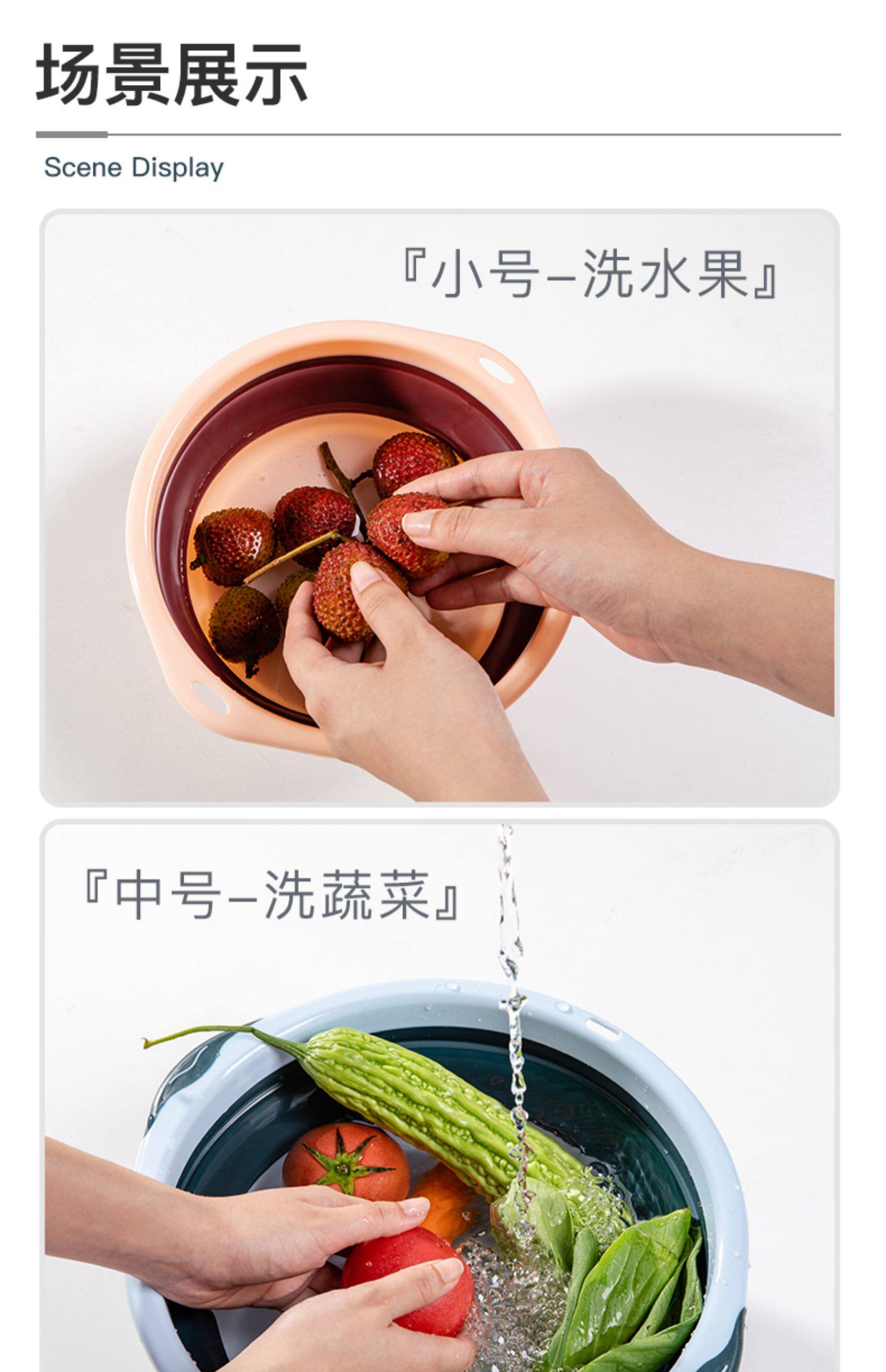 场景展示

Scene Display

『小号–洗水果』

『中号–洗蔬菜』