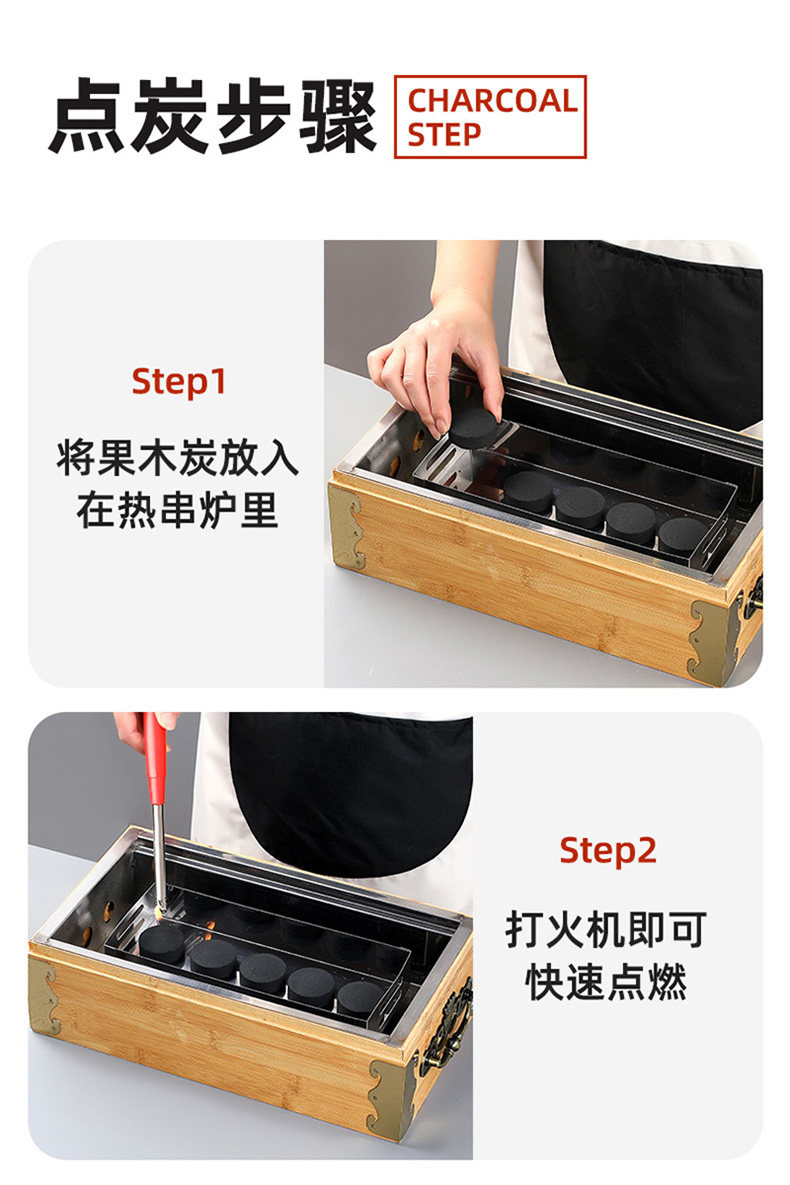 点炭步骤 CHARCOAL STEP

Step1

将果木炭放入在热串炉里

Step2

打火机即可快速点燃