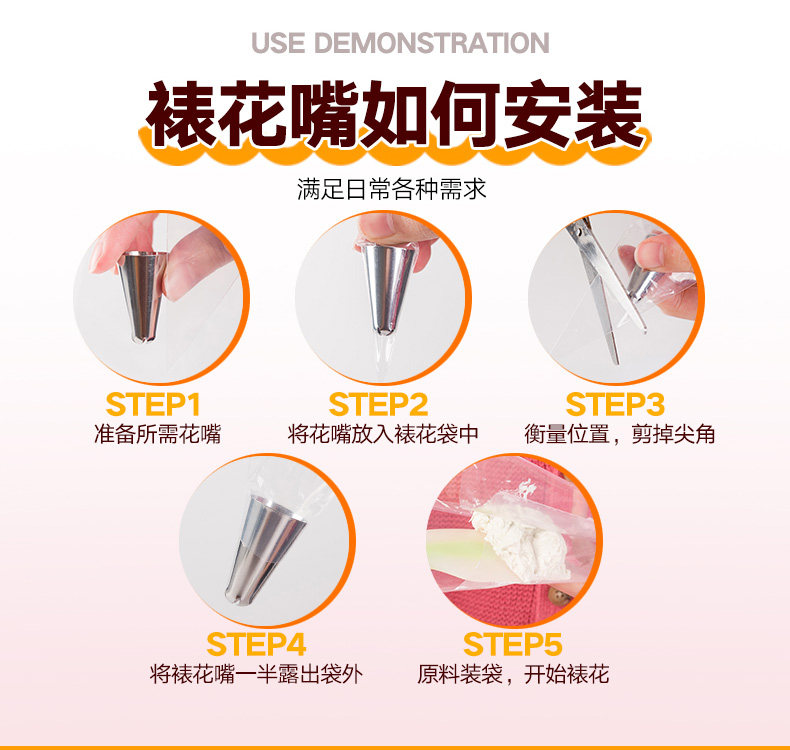 USE DEMONSTRATION

裱花嘴如何安装

满足日常各种需求

STEP1
准备所需花嘴

STEP2
将花嘴放入裱花袋中

STEP3
衡量位置，剪掉尖角

STEP4
将裱花嘴一半露出袋外

STEP5
原料装袋，开始裱花