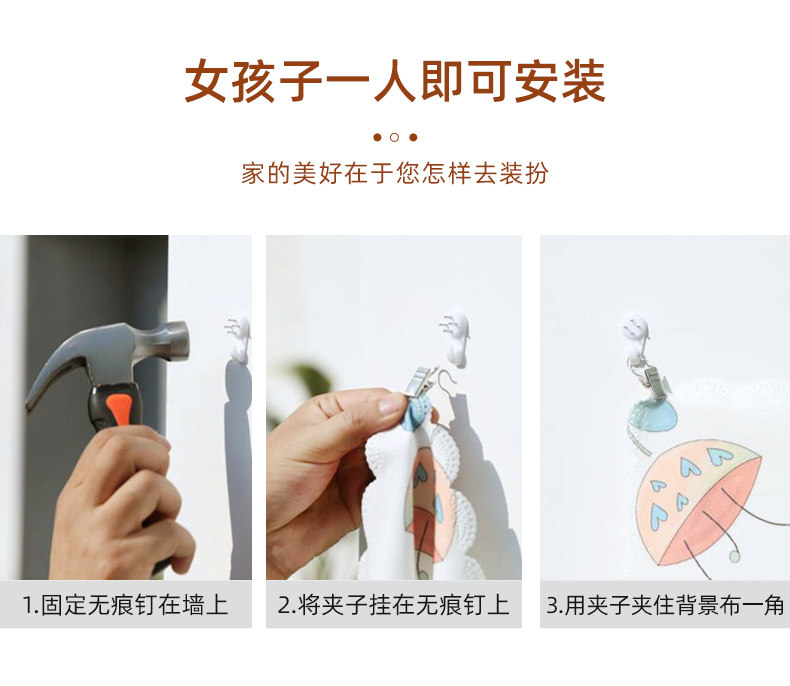 女孩子一人即可安装

家的美好在于您怎样去装扮

1.固定无痕钉在墙上

2.将夹子挂在无痕钉上

3.用夹子夹住背景布一角