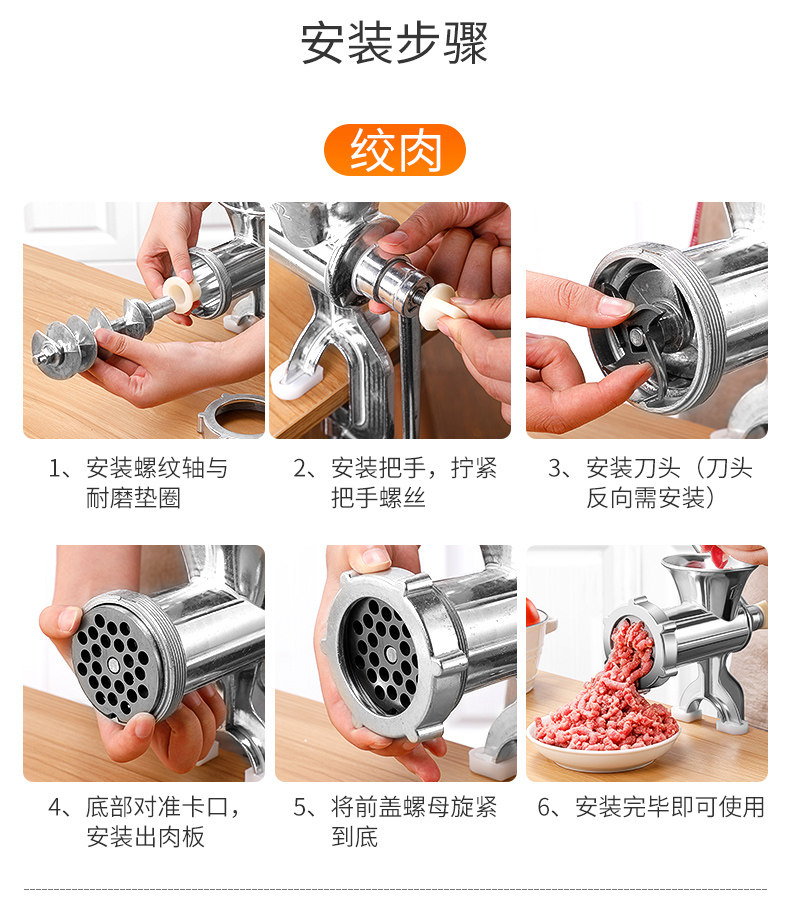 安装步骤

绞肉

1、安装螺纹轴与耐磨垫圈

2、安装把手，拧紧把手螺丝

3、安装刀头（刀头反向需安装）

4、底部对准卡口，安装出肉板

5、将前盖螺母旋紧到底

6、安装完毕即可使用