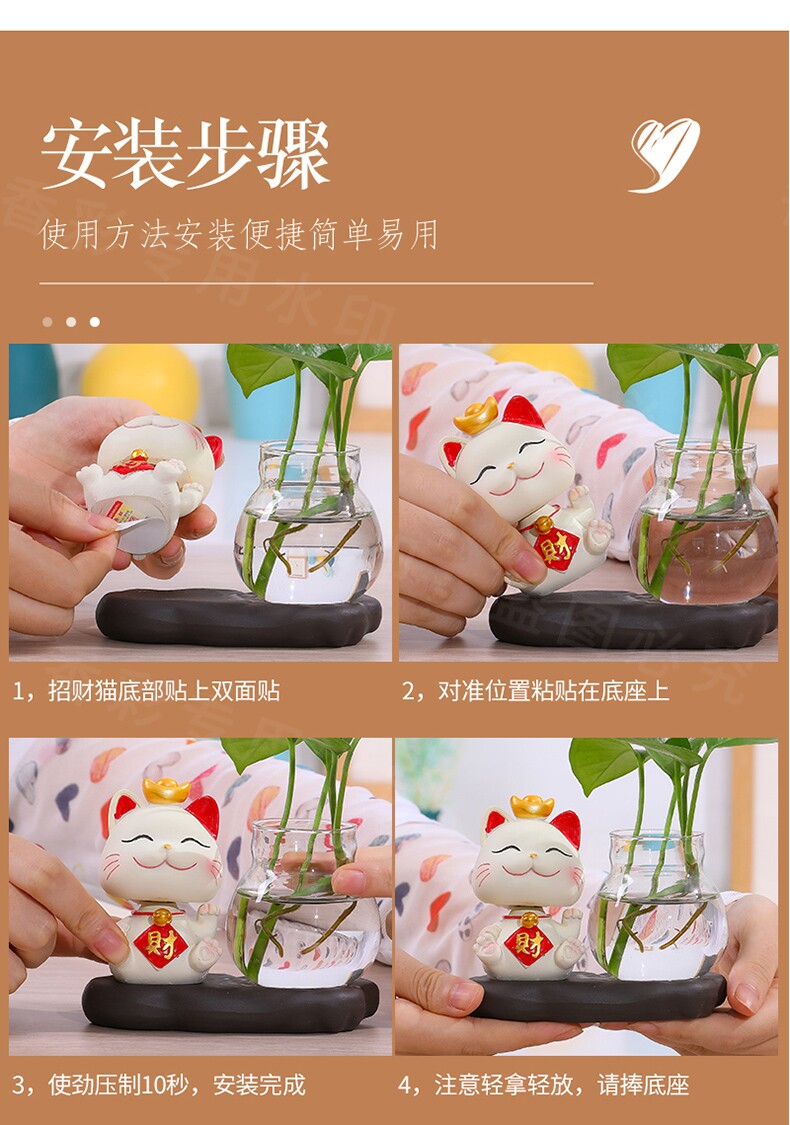 安装步骤

使用方法安装便捷简单易用

财

1，招财猫底部贴上双面贴

2，对准位置粘贴在底座上

财

财

3，使劲压制10秒，安装完成

4，注意轻拿轻放，请捧底座