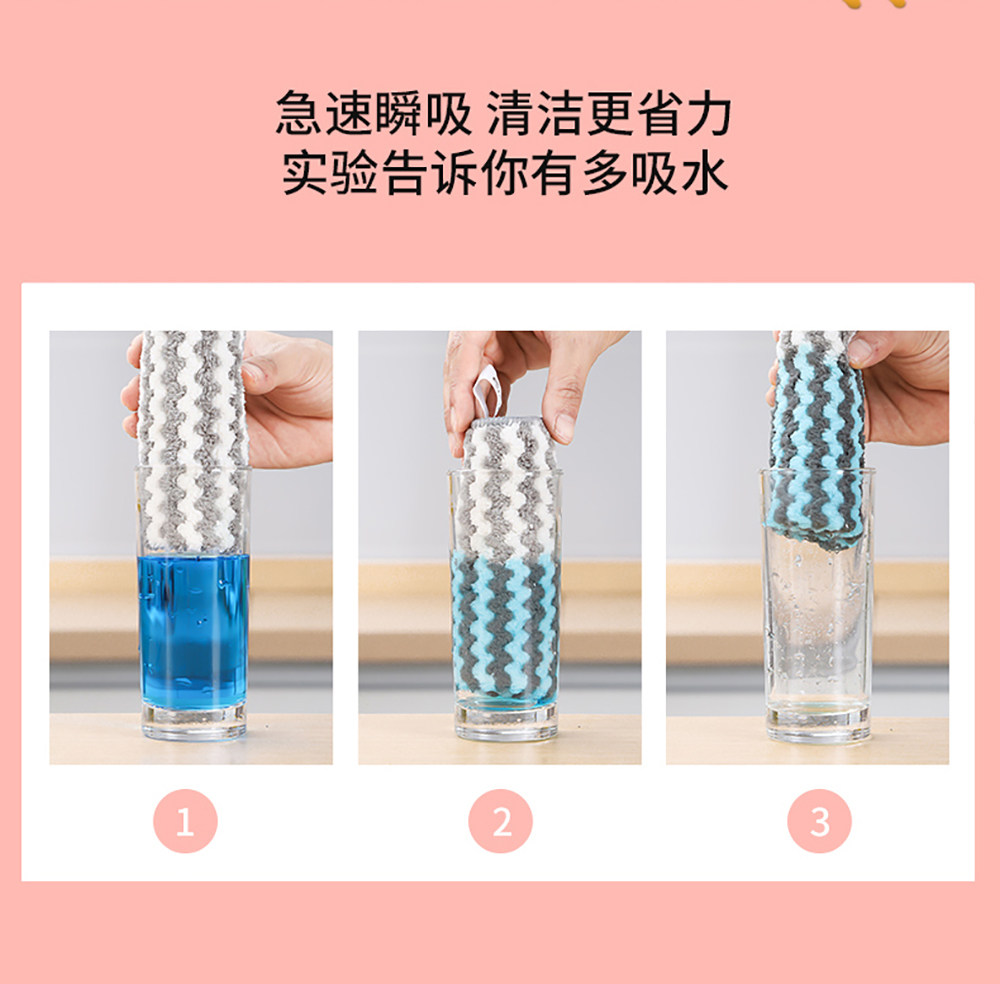 急速瞬吸 清洁更省力
实验告诉你有多吸水

1

2

3