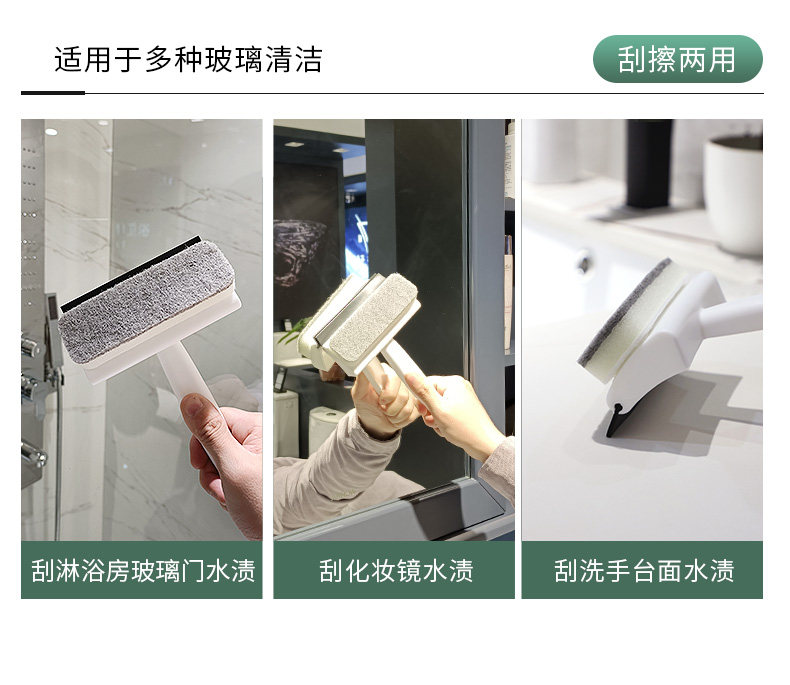 适用于多种玻璃清洁

刮擦两用

刮淋浴房玻璃门水渍

刮化妆镜水渍

刮洗手台面水渍