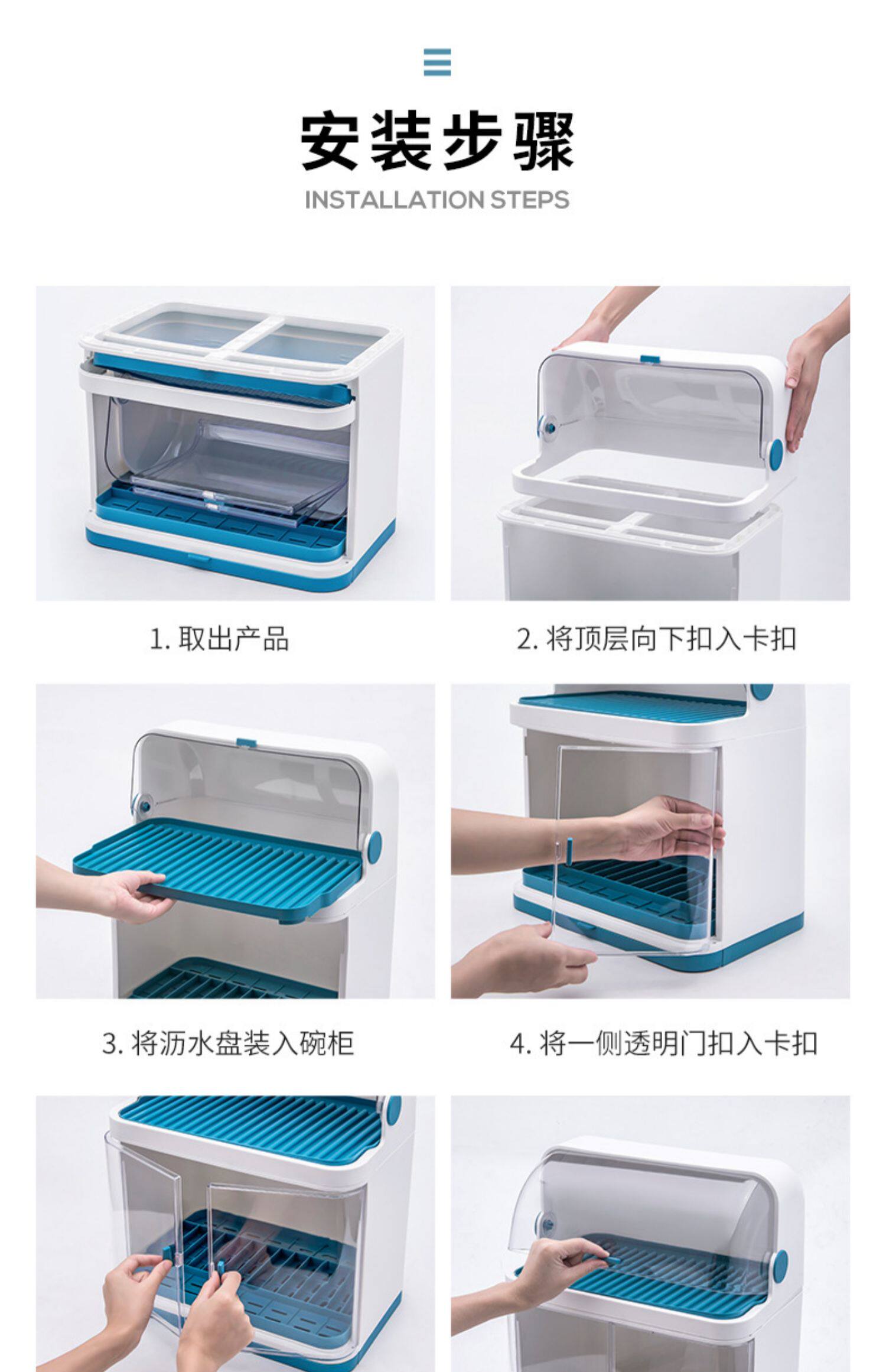 安装步骤
INSTALLATION STEPS

1. 取出产品

2. 将顶层向下扣入卡扣

3. 将沥水盘装入碗柜

4. 将一侧透明门扣入卡扣