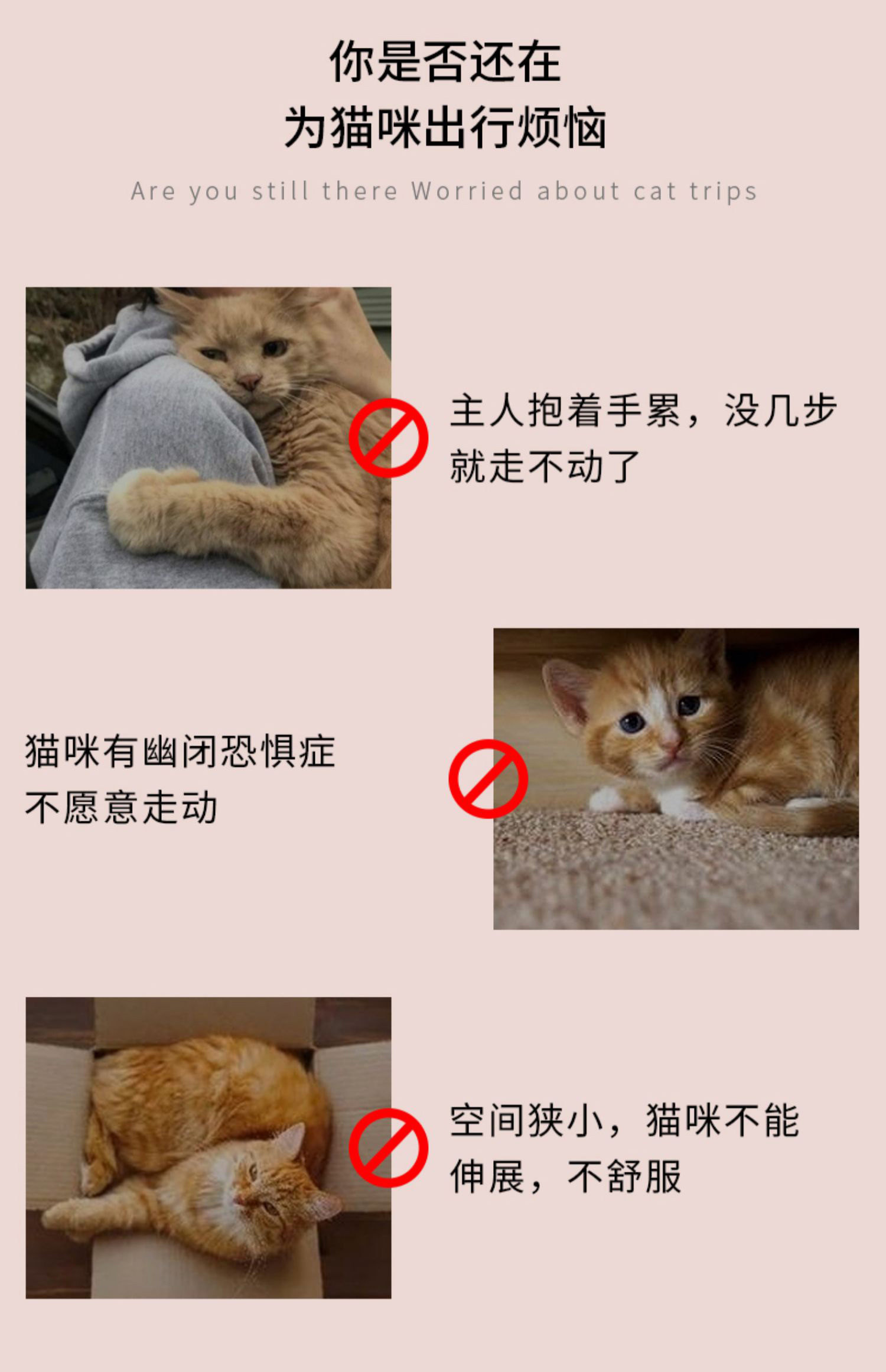 你是否还在
为猫咪出行烦恼

Are you still there Worried about cat trips

主人抱着手累，没几步就走不动了

猫咪有幽闭恐惧症
不愿意走动

空间狭小，猫咪不能伸展，不舒服