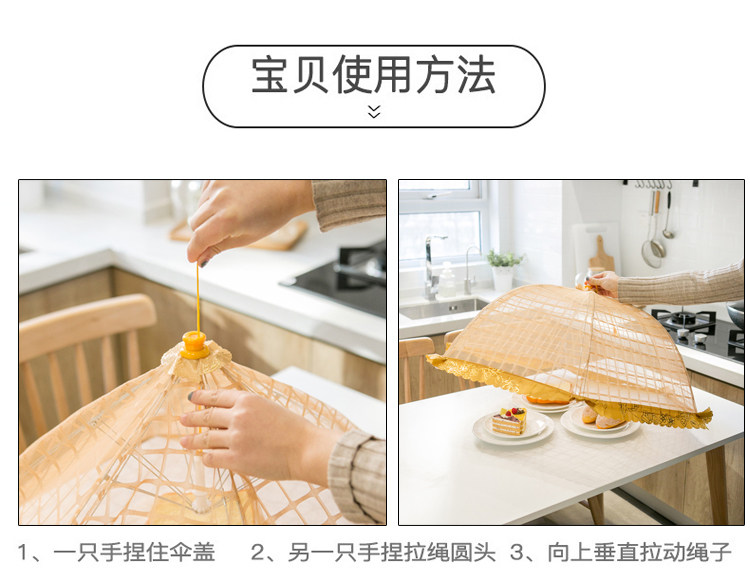 宝贝使用方法

1、一只手捏住伞盖　2、另一只手捏拉绳圆头　3、向上垂直拉动绳子