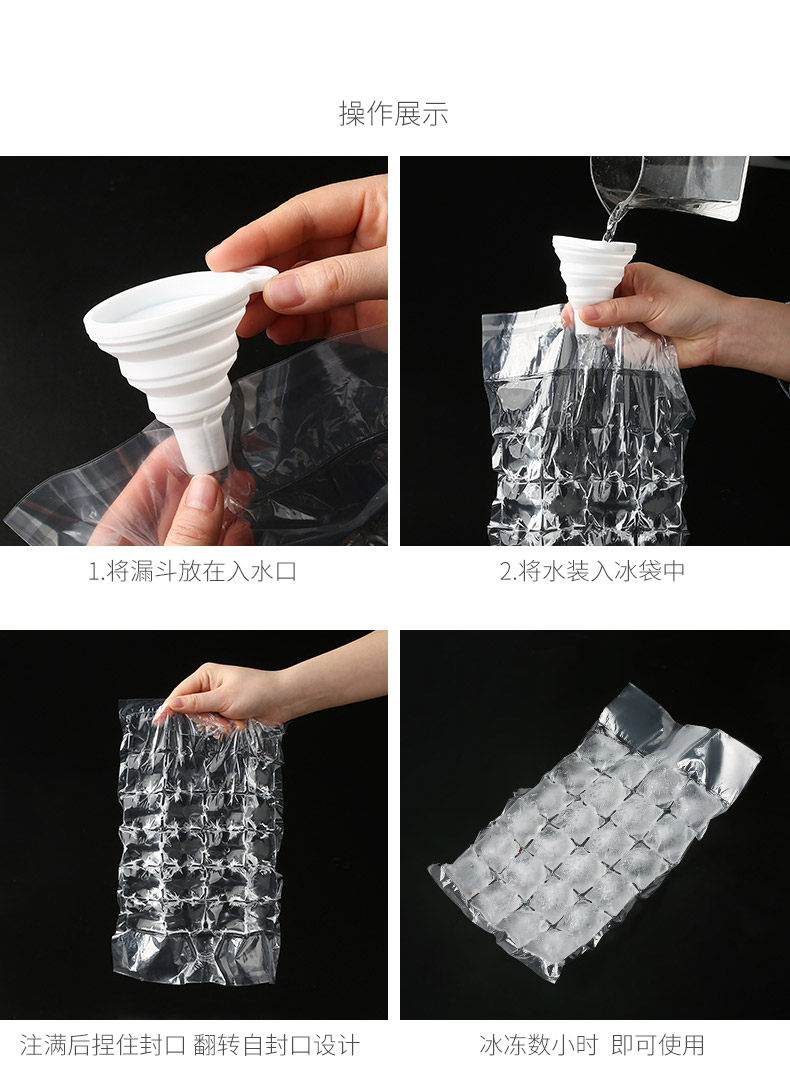 操作展示

1.将漏斗放在入水口

2.将水装入冰袋中

注满后捏住封口 翻转自封口设计

冰冻数小时 即可使用