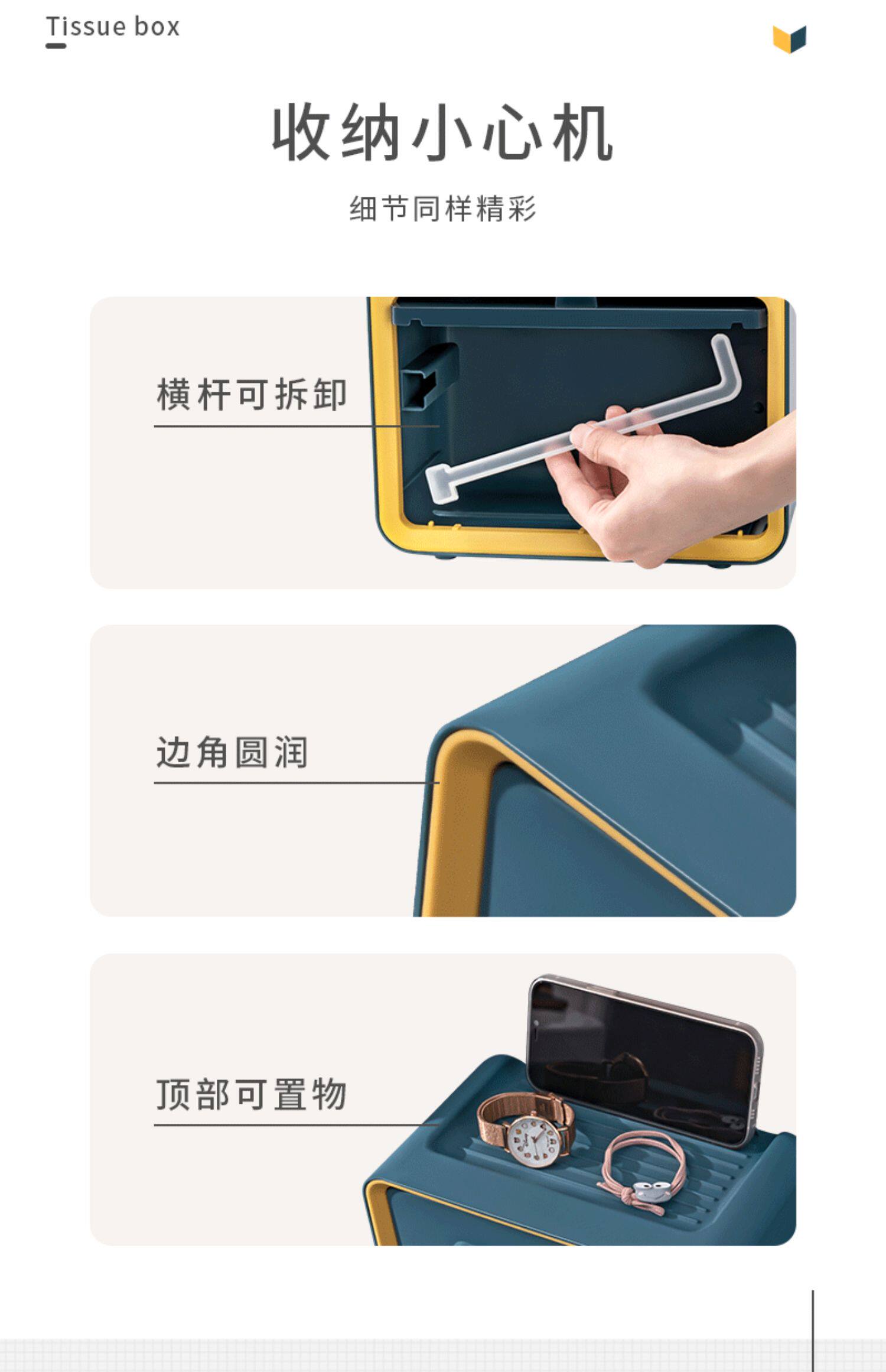 Tissue box

收纳小心机

细节同样精彩

横杆可拆卸

边角圆润

顶部可置物