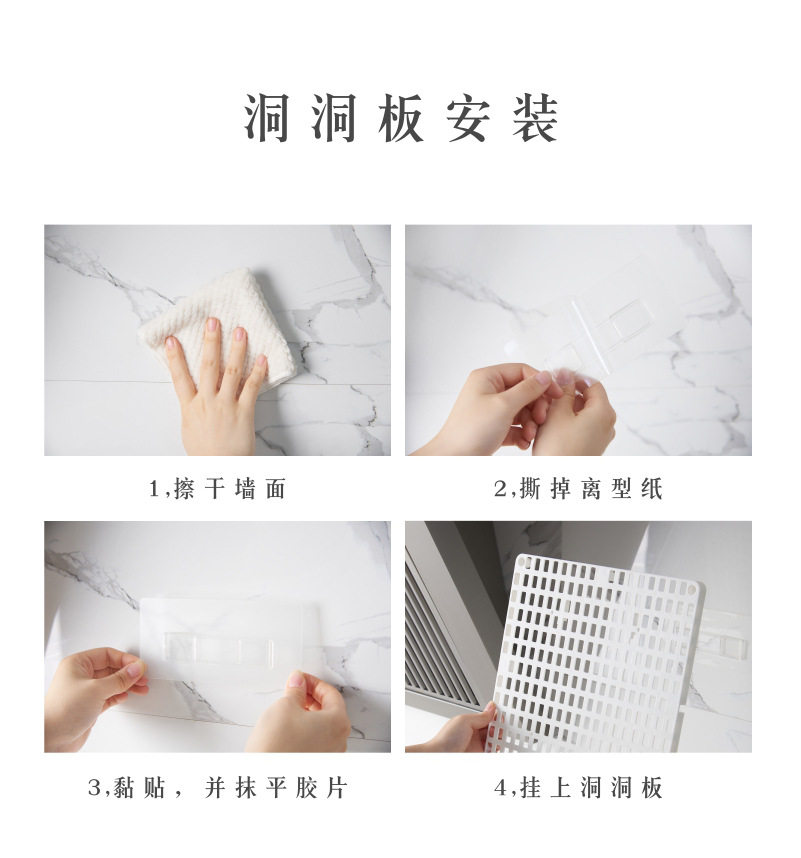 洞洞板安装

1,擦干墙面

2,撕掉离型纸

3,黏贴，并抹平胶片

4,挂上洞洞板