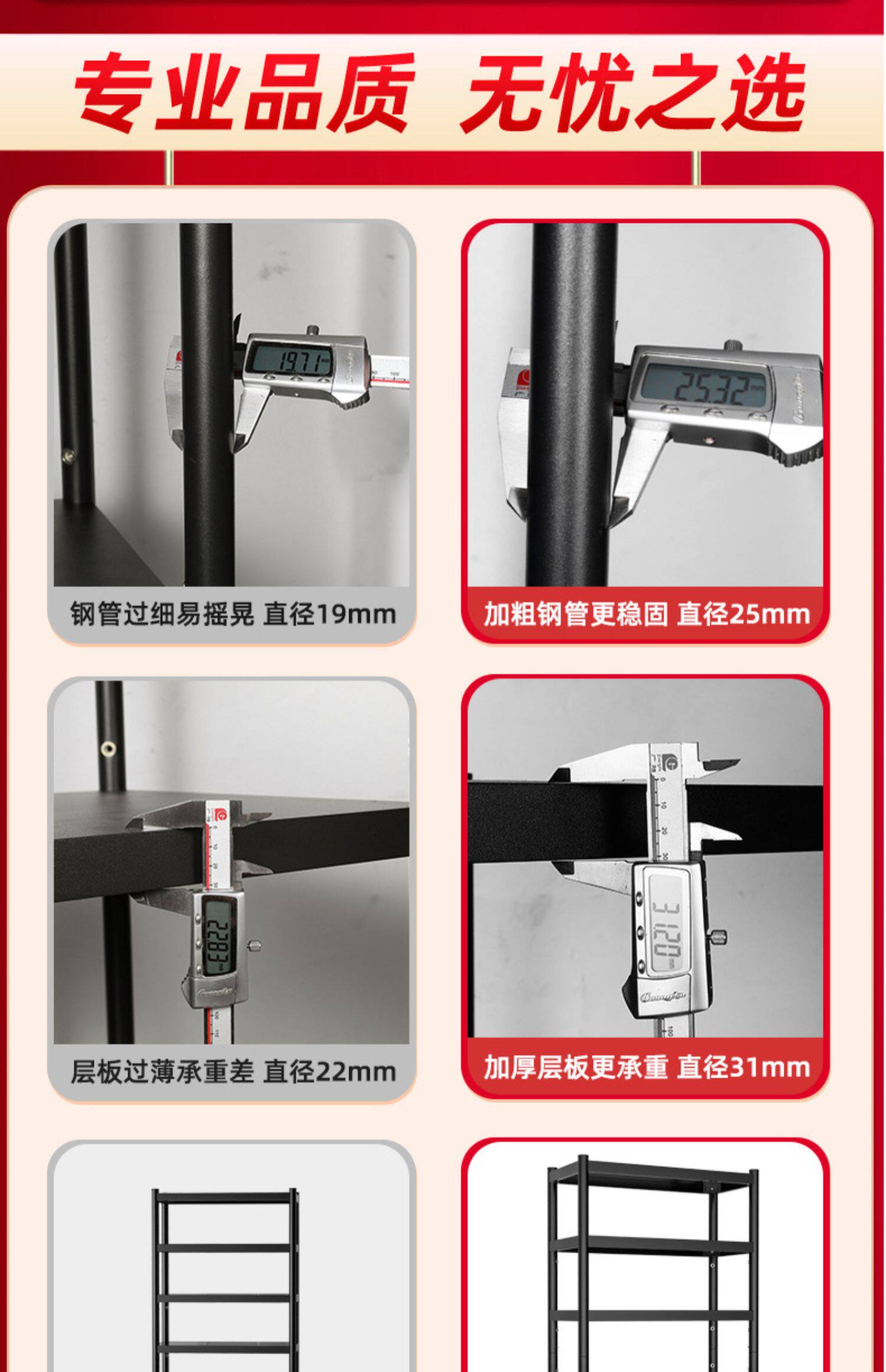 专业品质 无忧之选

19.71

钢管过细易摇晃 直径19mm

25.32

加粗钢管更稳固 直径25mm

22.83

层板过薄承重差 直径22mm

31.20

加厚层板更承重 直径31mm