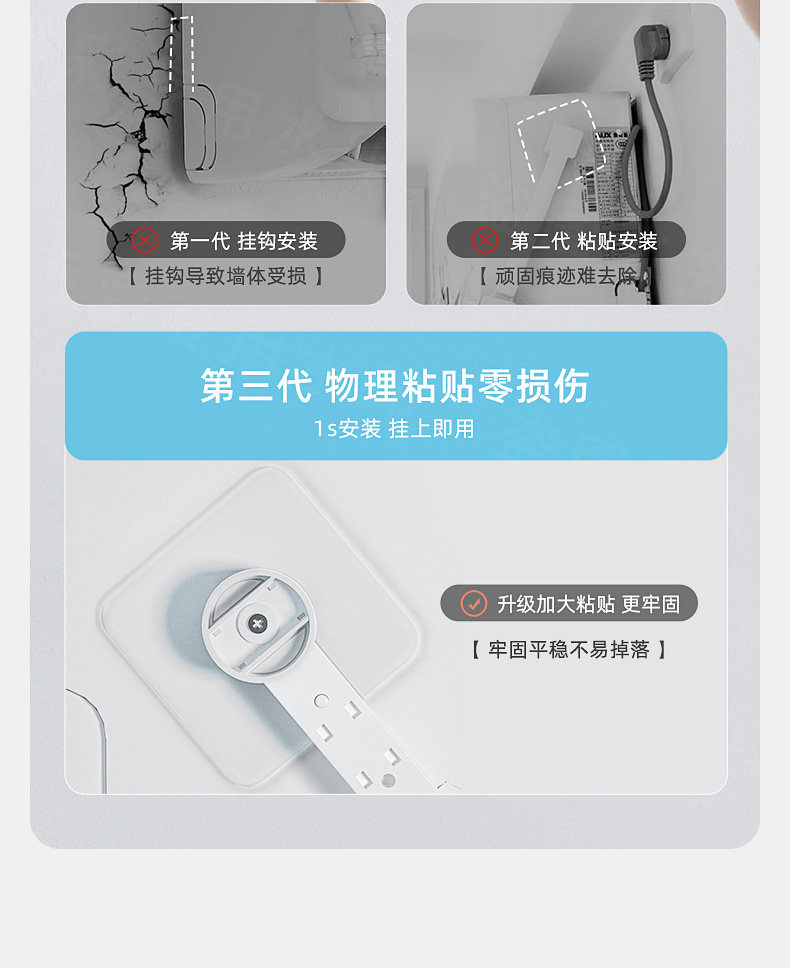 第一代 挂钩安装
【 挂钩导致墙体受损 】

第二代 粘贴安装
【 顽固痕迹难去除 】

第三代 物理粘贴零损伤
1s安装 挂上即用

升级加大粘贴 更牢固
【 牢固平稳不易掉落 】