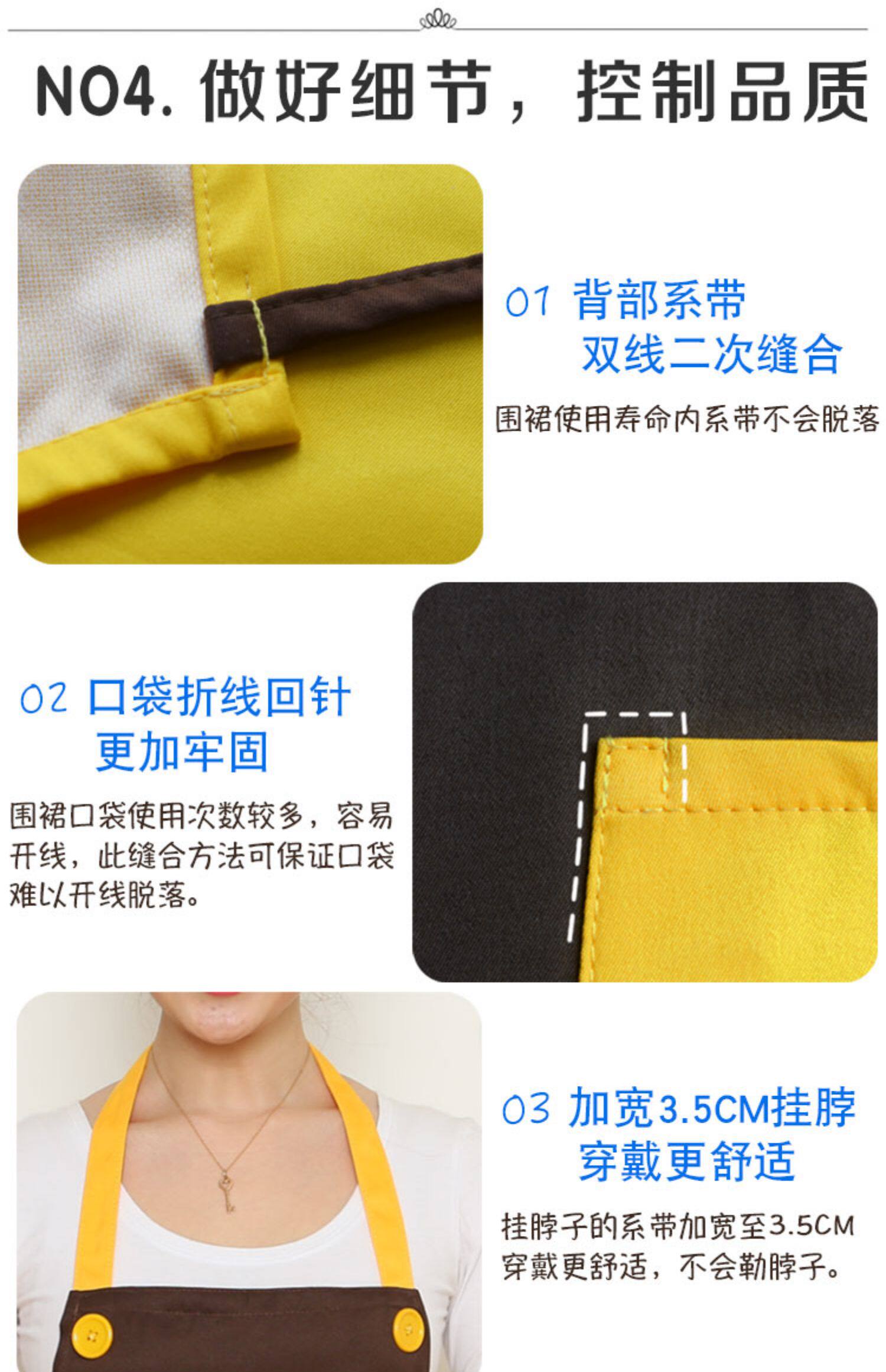 NO4. 做好细节，控制品质

01 背部系带
双线二次缝合

围裙使用寿命内系带不会脱落

02 口袋折线回针
更加牢固

围裙口袋使用次数较多，容易开线，此缝合方法可保证口袋难以开线脱落。

03 加宽3.5CM挂脖
穿戴更舒适

挂脖子的系带加宽至3.5CM
穿戴更舒适，不会勒脖子。