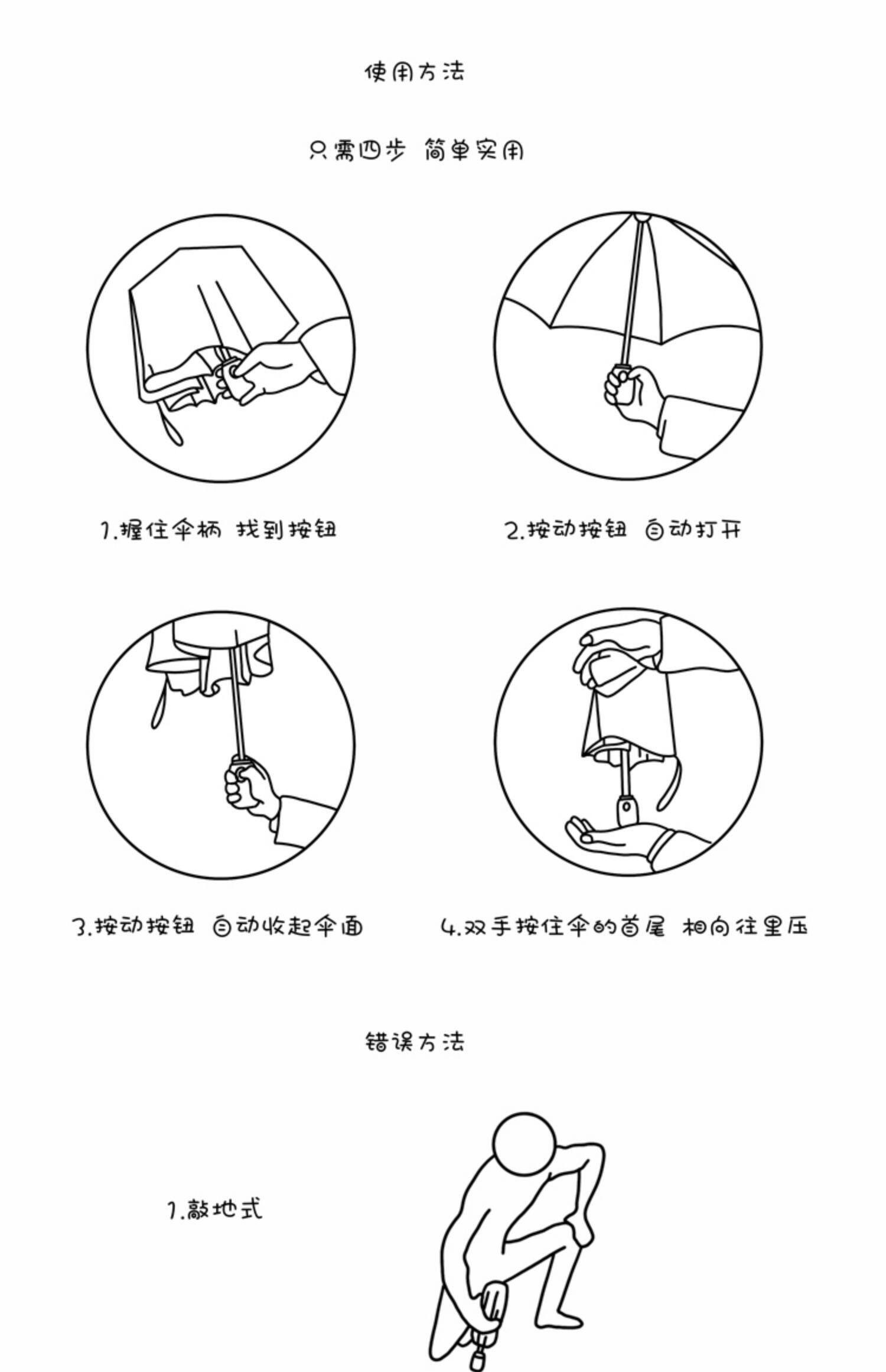 使用方法

只需四步 简单实用

1.握住伞柄 找到按钮

2.按动按钮 自动打开

3.按动按钮 自动收起伞面

4.双手按住伞的首尾 相向往里压

错误方法

1.敲地式