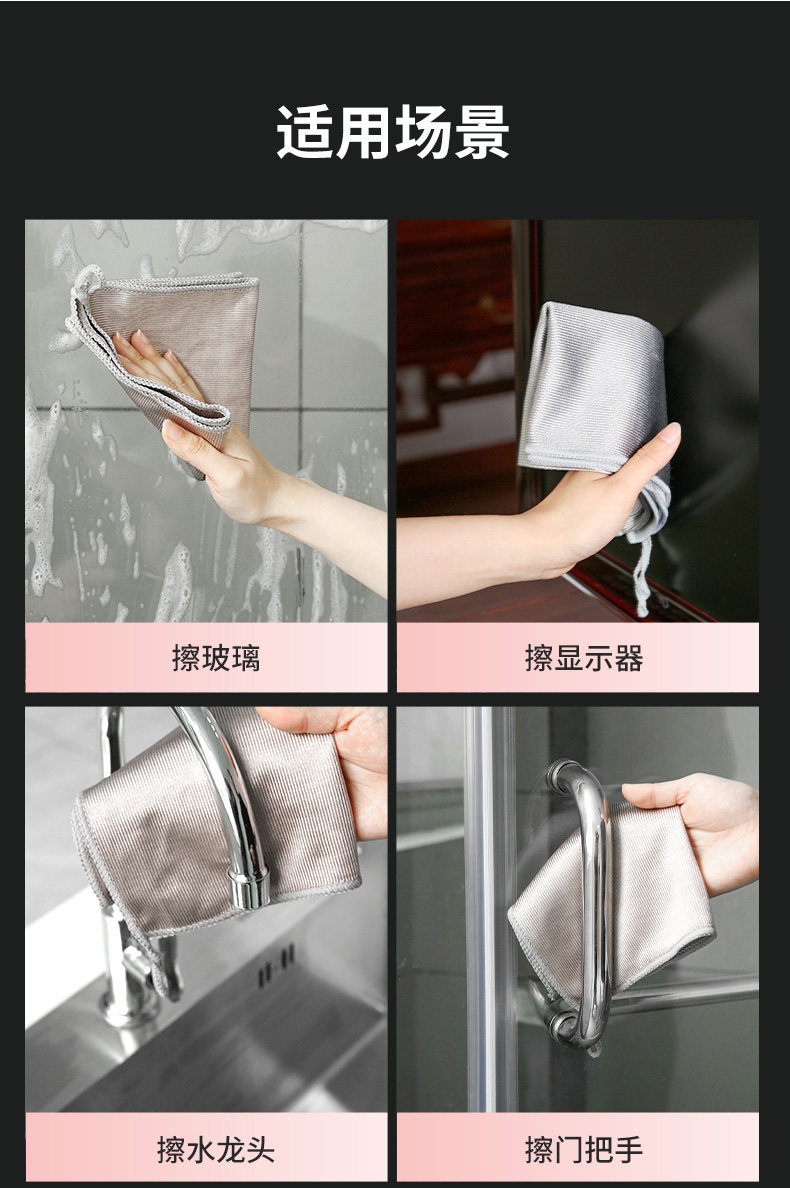 适用场景

擦玻璃

擦显示器

擦水龙头

擦门把手