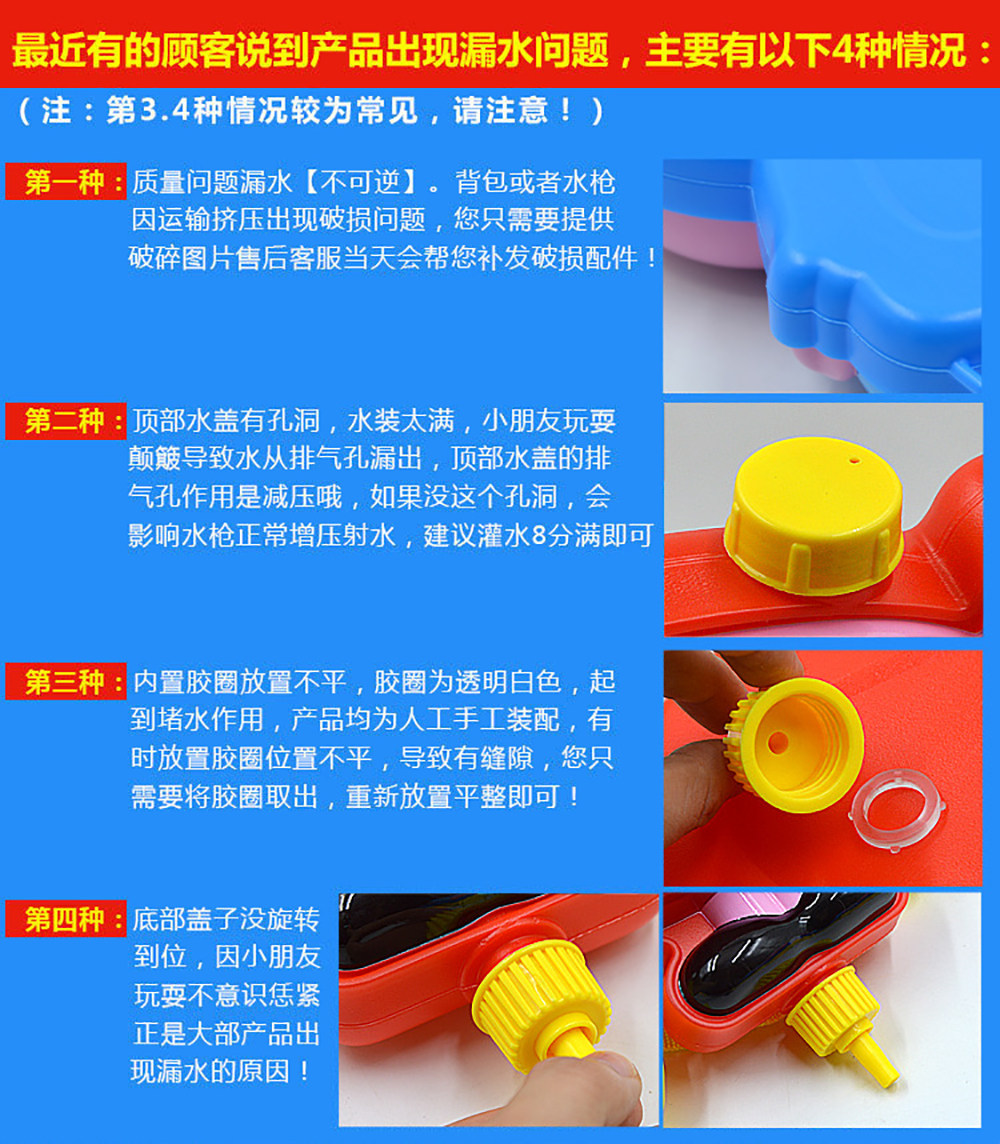 最近有的顾客说到产品出现漏水问题，主要有以下4种情况：

（注：第3.4种情况较为常见，请注意！）

第一种：质量问题漏水【不可逆】。背包或者水枪因运输挤压出现破损问题，您只需要提供破碎图片售后客服当天会帮您补发破损配件！

第二种：顶部水盖有孔洞，水装太满，小朋友玩耍颠簸导致水从排气孔漏出，顶部水盖的排气孔作用是减压哦，如果没这个孔洞，会影响水枪正常增压射水，建议灌水8分满即可

第三种：内置胶圈放置不平，胶圈为透明白色，起到堵水作用，产品均为人工手工装配，有时放置胶圈位置不平，导致有缝隙，您只需要将胶圈取出，重新放置平整即可！

第四种：底部盖子没旋转到位，因小朋友玩耍不意识恁紧正是大部产品出现漏水的原因！