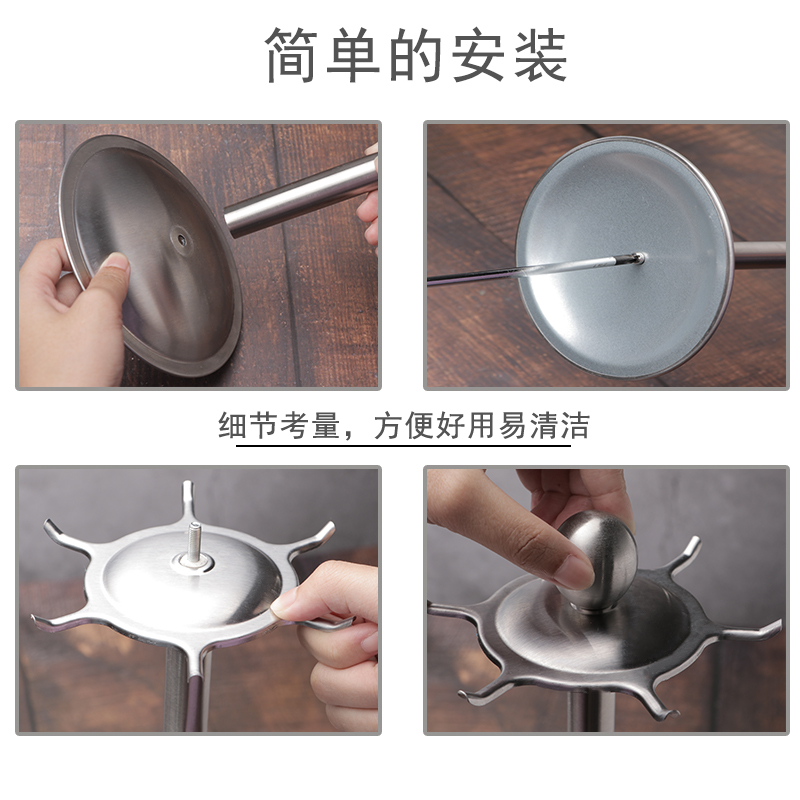 简单的安装

细节考量，方便好用易清洁