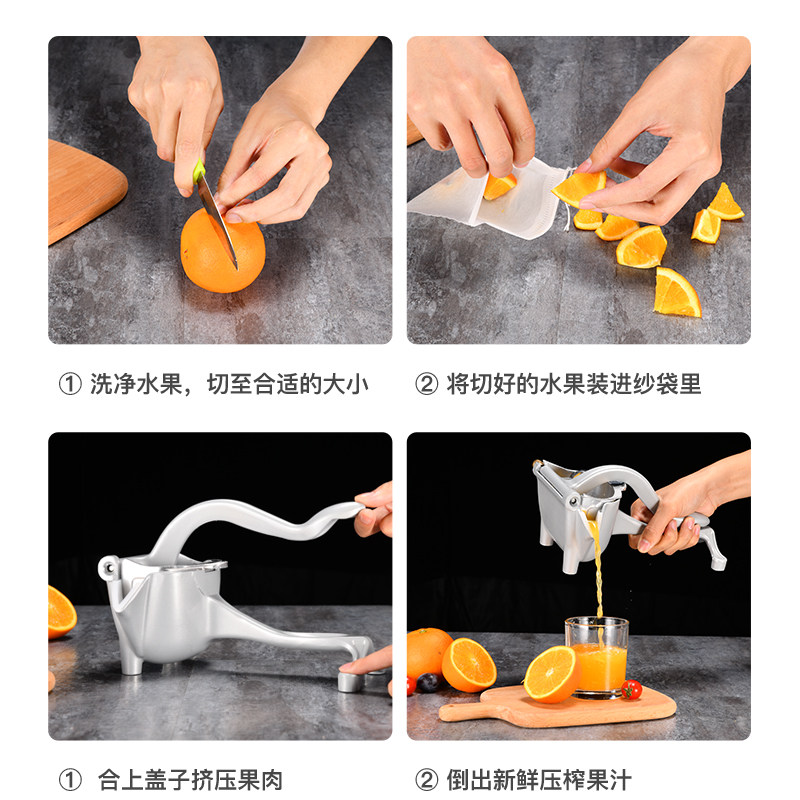 ① 洗净水果，切至合适的大小

② 将切好的水果装进纱袋里

① 合上盖子挤压果肉

② 倒出新鲜压榨果汁