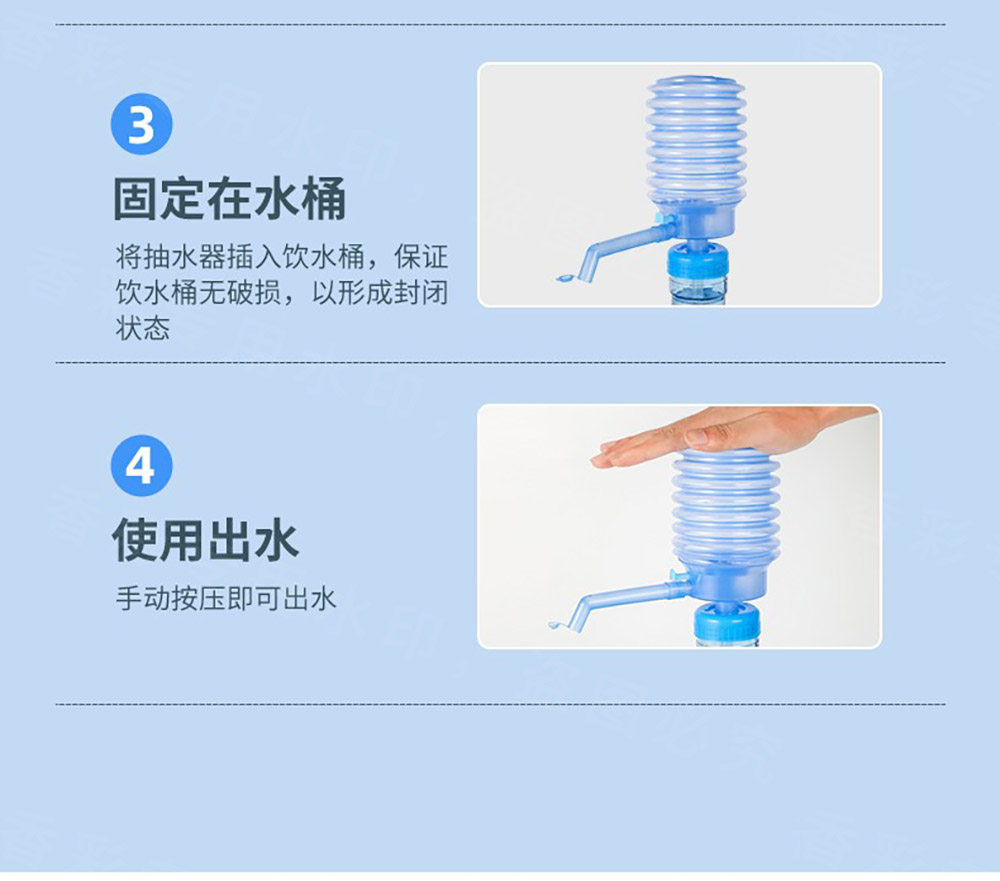 3

固定在水桶

将抽水器插入饮水桶，保证饮水桶无破损，以形成封闭状态

4

使用出水

手动按压即可出水