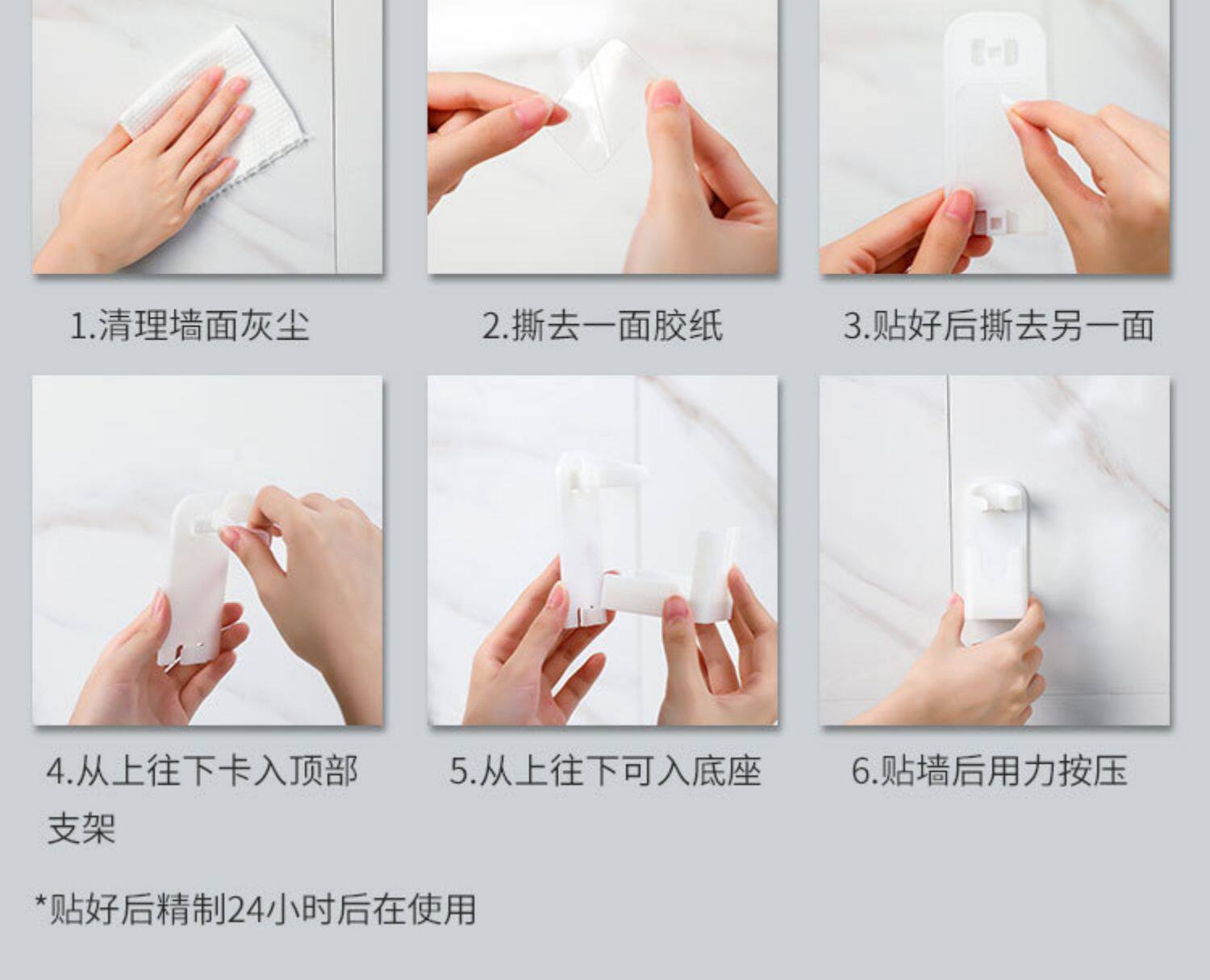 1.清理墙面灰尘

2.撕去一面胶纸

3.贴好后撕去另一面

4.从上往下卡入顶部支架

5.从上往下可入底座

6.贴墙后用力按压

*贴好后精制24小时后在使用