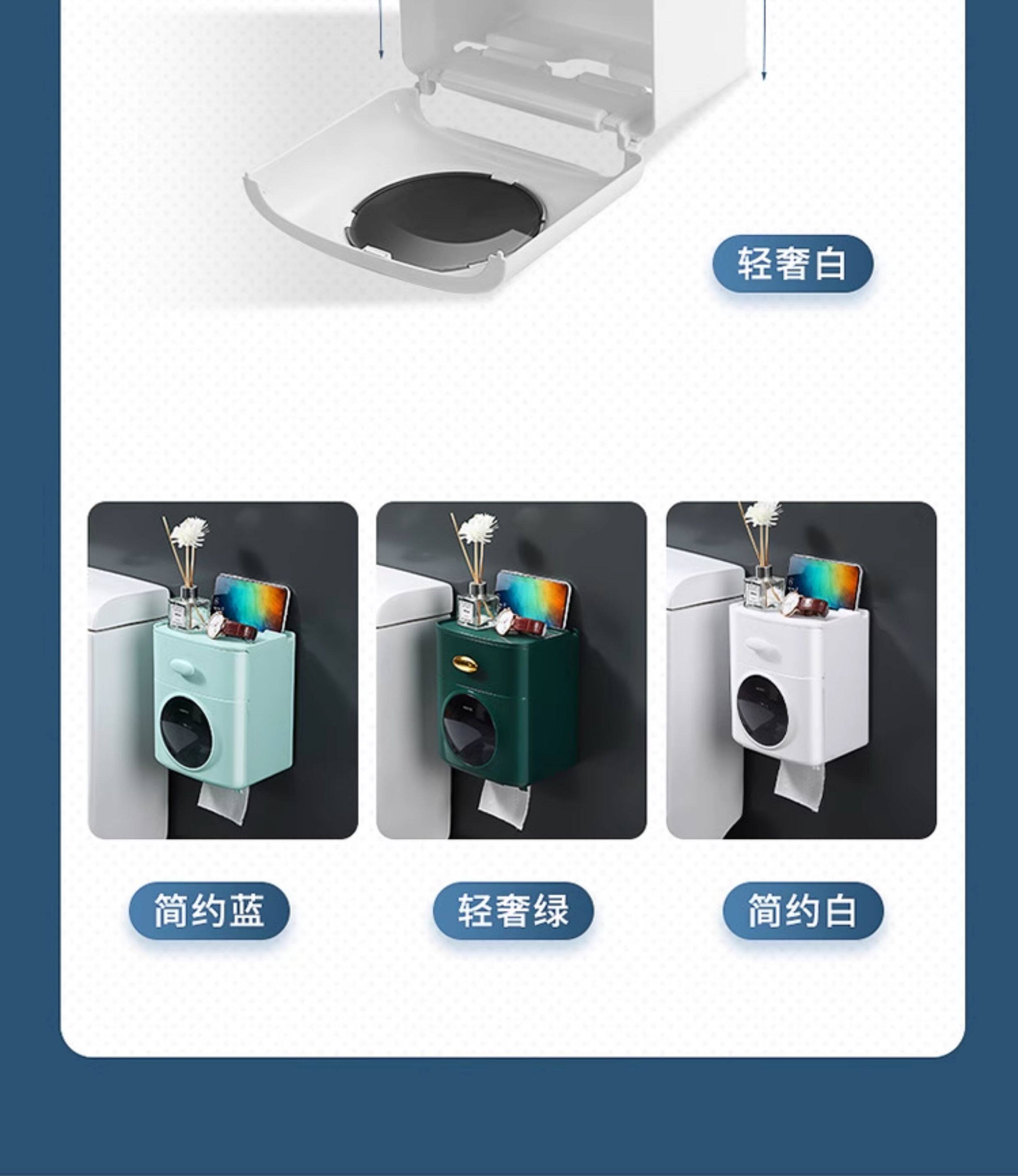 轻奢白

简约蓝

轻奢绿

简约白