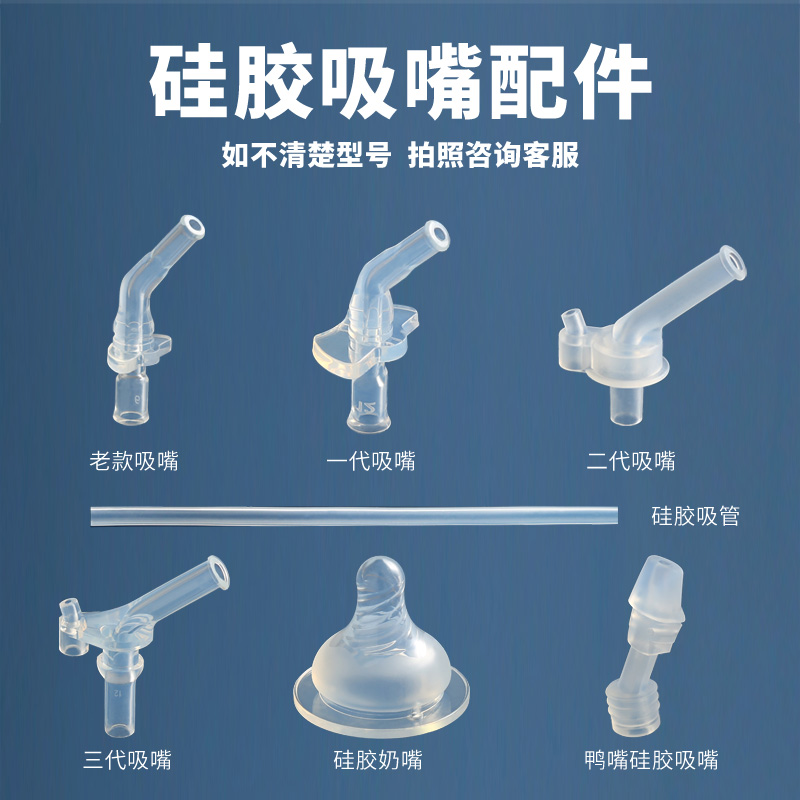 硅胶吸嘴配件

如不清楚型号 拍照咨询客服

老款吸嘴

一代吸嘴

二代吸嘴

硅胶吸管

三代吸嘴

硅胶奶嘴

鸭嘴硅胶吸嘴