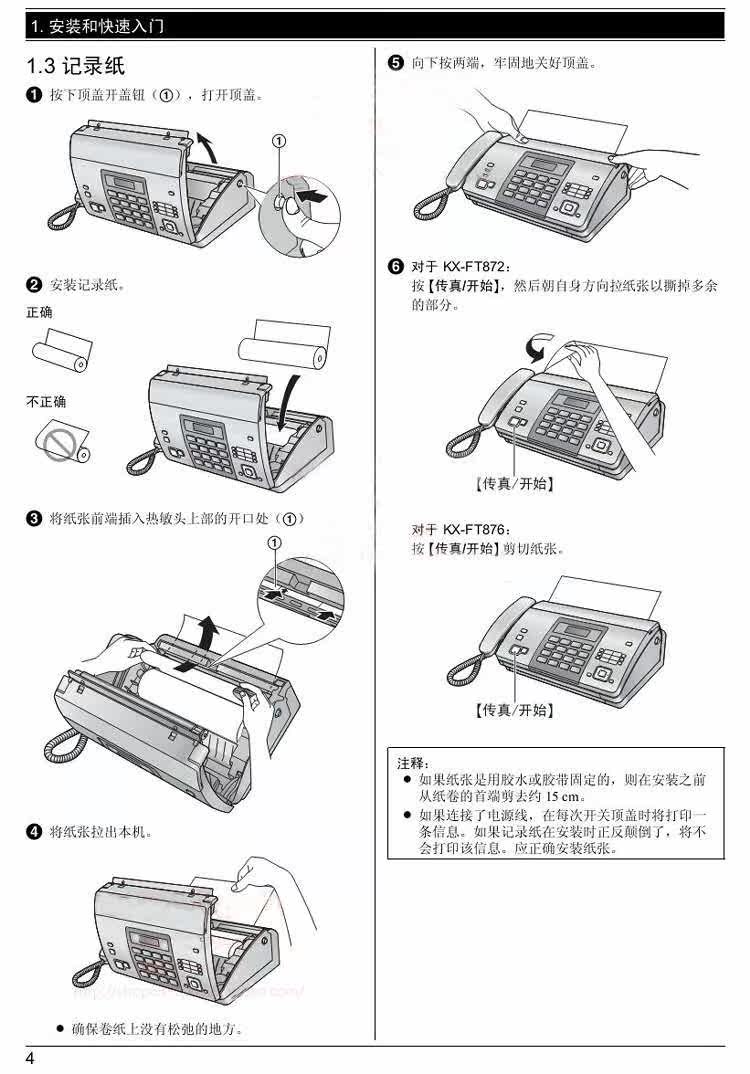 1. 安装和快速入门

1.3 记录纸

❶ 按下顶盖开盖钮（①），打开顶盖。

①

❷ 安装记录纸。

正确

不正确

❸ 将纸张前端插入热敏头上部的开口处（①）

①

❹ 将纸张拉出本机。

● 确保卷纸上没有松弛的地方。

❺ 向下按两端，牢固地关好顶盖。

❻ 对于 KX-FT872：
按【传真/开始】，然后朝自身方向拉纸张以撕掉多余的部分。

【传真/开始】

对于 KX-FT876：
按【传真/开始】剪切纸张。

【传真/开始】

注释：
● 如果纸张是用胶水或胶带固定的，则在安装之前从纸卷的首端剪去约 15 cm。
● 如果连接了电源线，在每次开关顶盖时将打印一条信息。如果记录纸在安装时正反颠倒了，将不会打印该信息。应正确安装纸张。

4