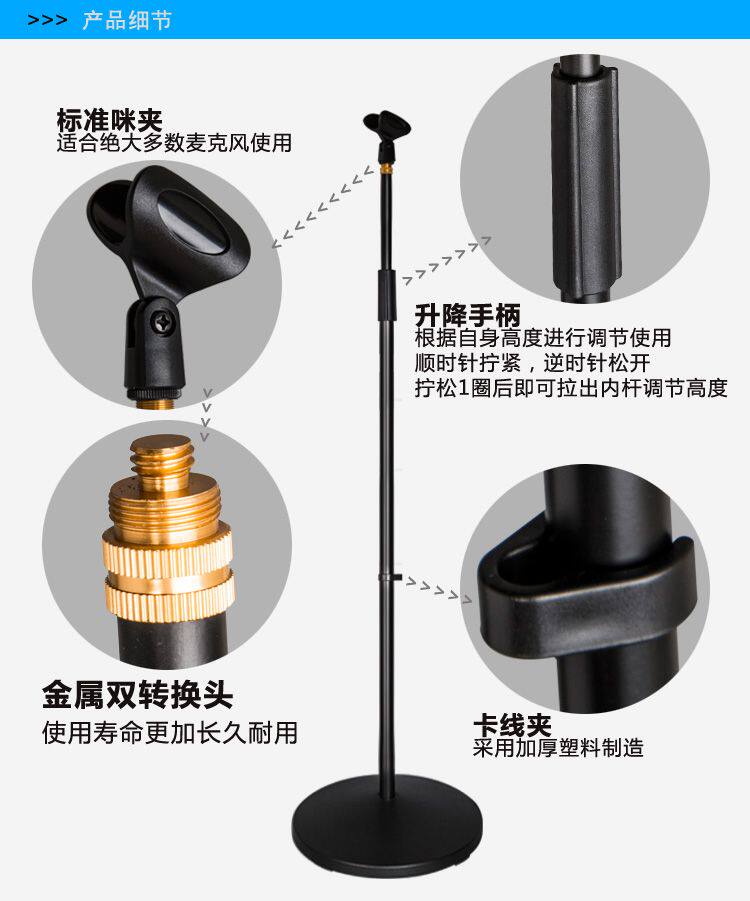 >>> 产品细节

标准咪夹
适合绝大多数麦克风使用

升降手柄
根据自身高度进行调节使用
顺时针拧紧，逆时针松开
拧松1圈后即可拉出内杆调节高度

金属双转换头
使用寿命更加长久耐用

卡线夹
采用加厚塑料制造