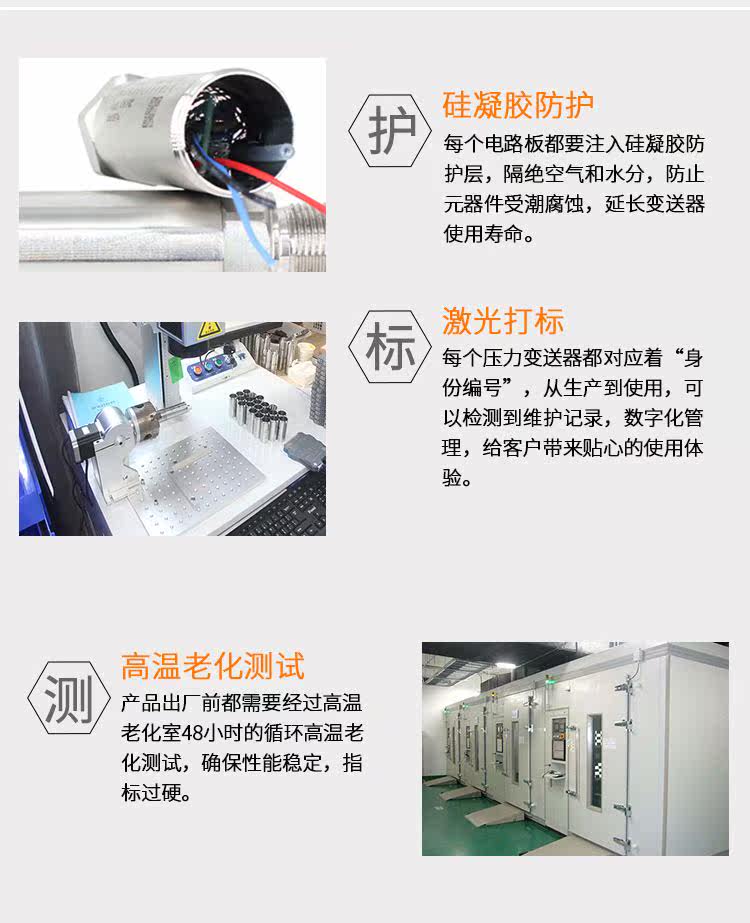 护

硅凝胶防护

每个电路板都要注入硅凝胶防护层，隔绝空气和水分，防止元器件受潮腐蚀，延长变送器使用寿命。

标

激光打标

每个压力变送器都对应着“身份编号”，从生产到使用，可以检测到维护记录，数字化管理，给客户带来贴心的使用体验。

测

高温老化测试

产品出厂前都需要经过高温老化室48小时的循环高温老化测试，确保性能稳定，指标过硬。