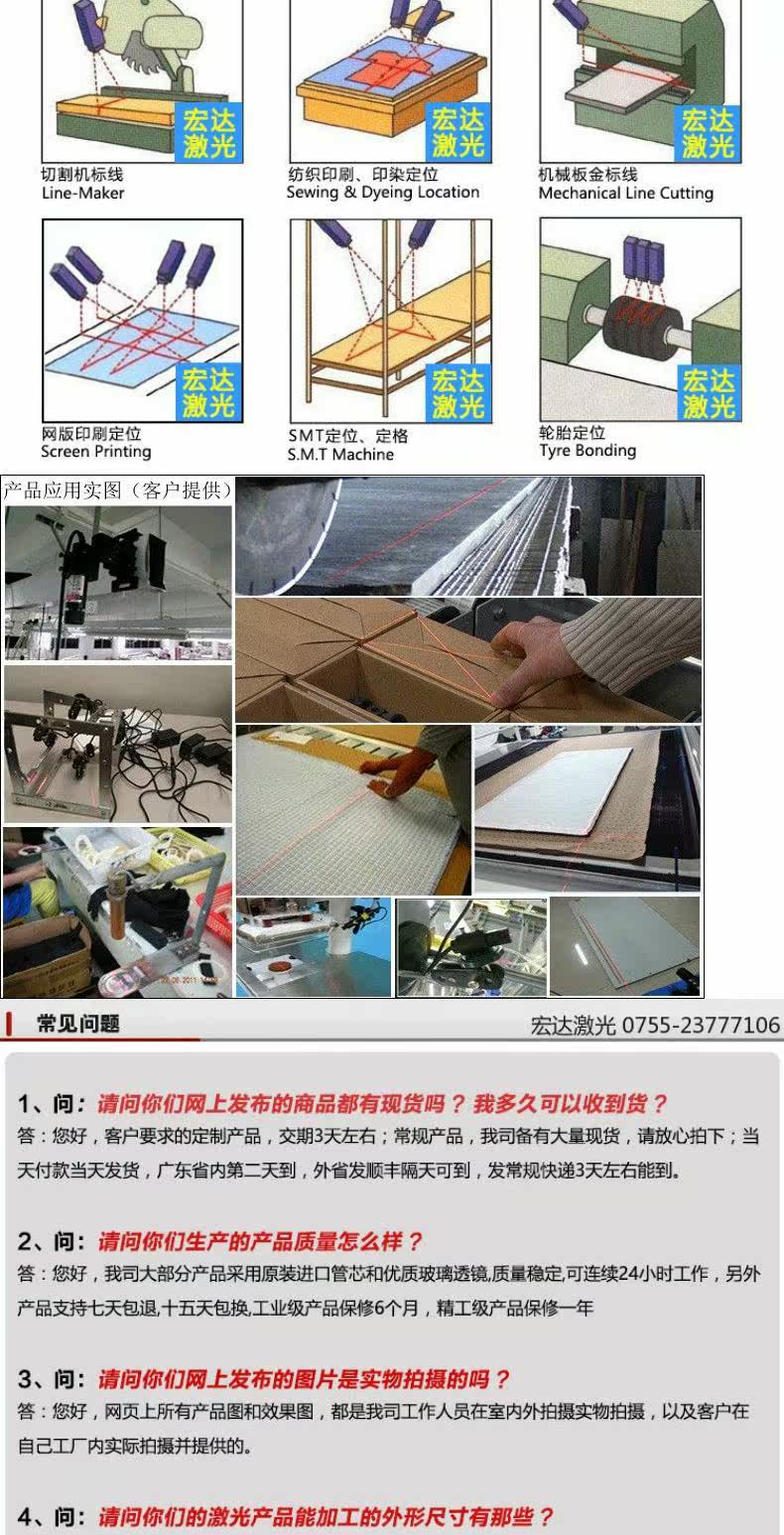 宏达激光

切割机标线
Line-Maker

宏达激光

纺织印刷、印染定位
Sewing & Dyeing Location

宏达激光

机械板金标线
Mechanical Line Cutting

宏达激光

网版印刷定位
Screen Printing

宏达激光

SMT定位、定格
S.M.T Machine

宏达激光

轮胎定位
Tyre Bonding

产品应用实图（客户提供）

常见问题

宏达激光 0755-23777106

1、问：请问你们网上发布的商品都有现货吗？我多久可以收到货？
答：您好，客户要求的定制产品，交期3天左右；常规产品，我司备有大量现货，请放心拍下；当天付款当天发货，广东省内第二天到，外省发顺丰隔天可到，发常规快递3天左右能到。

2、问：请问你们生产的产品质量怎么样？
答：您好，我司大部分产品采用原装进口管芯和优质玻璃透镜,质量稳定,可连续24小时工作，另外产品支持七天包退,十五天包换,工业级产品保修6个月，精工级产品保修一年

3、问：请问你们网上发布的图片是实物拍摄的吗？
答：您好，网页上所有产品图和效果图，都是我司工作人员在室内外拍摄实物拍摄，以及客户在自己工厂内实际拍摄并提供的。

4、问：请问你们的激光产品能加工的外形尺寸有那些？