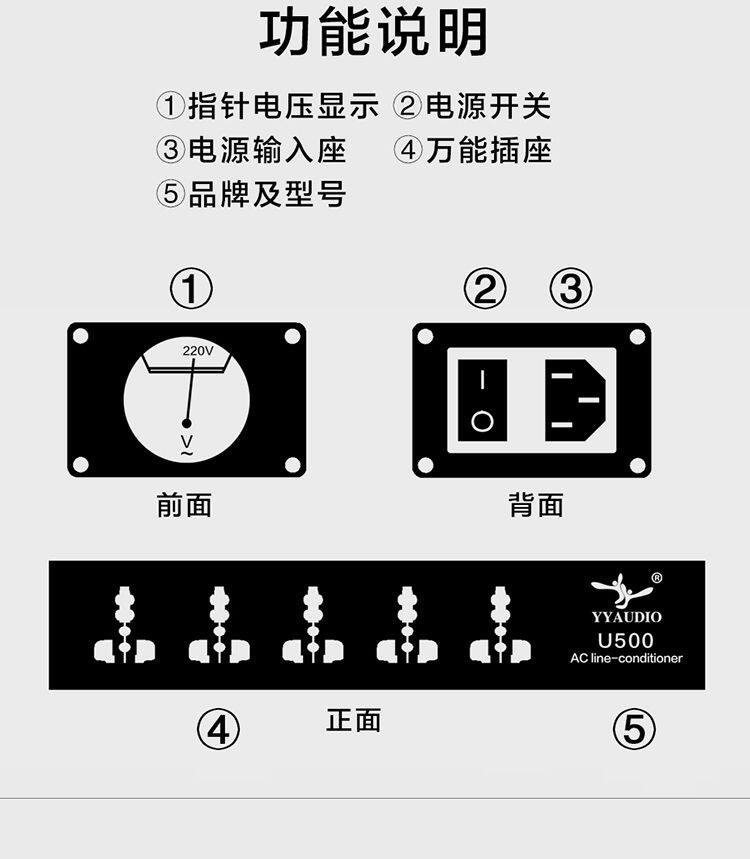 功能说明

①指针电压显示 ②电源开关
③电源输入座 ④万能插座
⑤品牌及型号

①

220V
V
~

前面

② ③

背面

®
YYAUDIO
U500
AC line-conditioner

④ 正面 ⑤