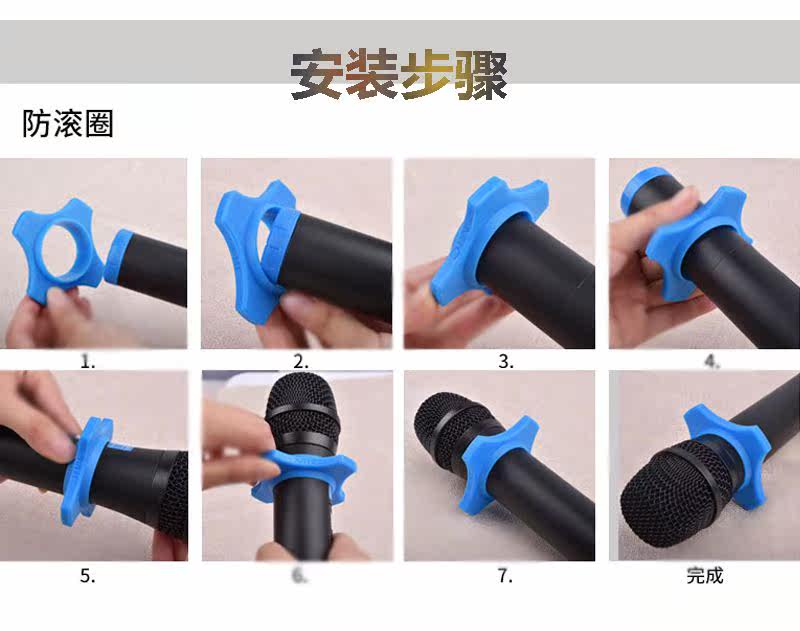 安装步骤

防滚圈

1.

2.

3.

4.

5.

6.

7.

完成