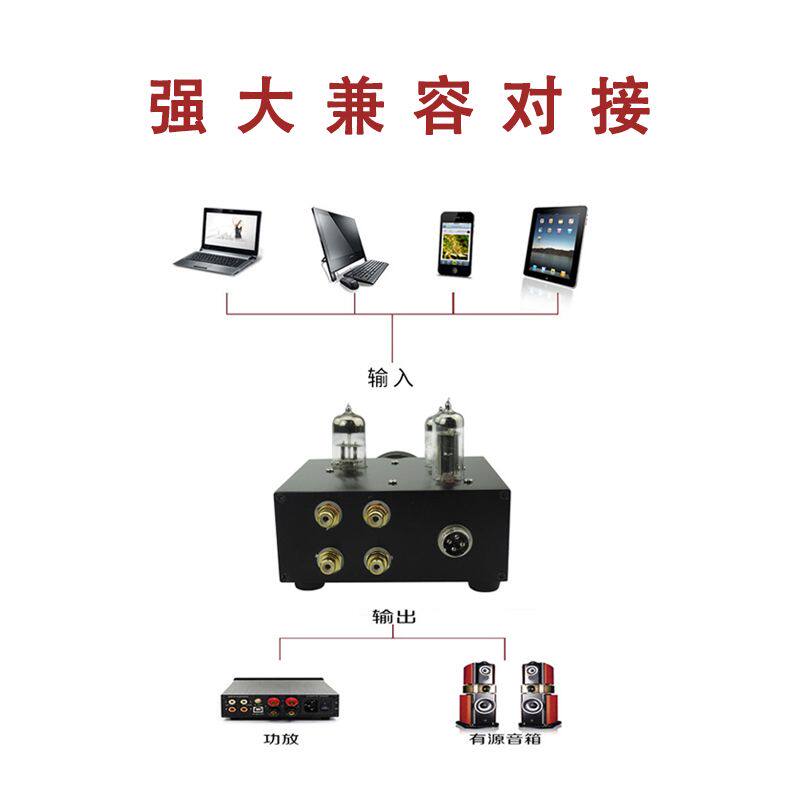 强大兼容对接

输入

输出

功放

有源音箱