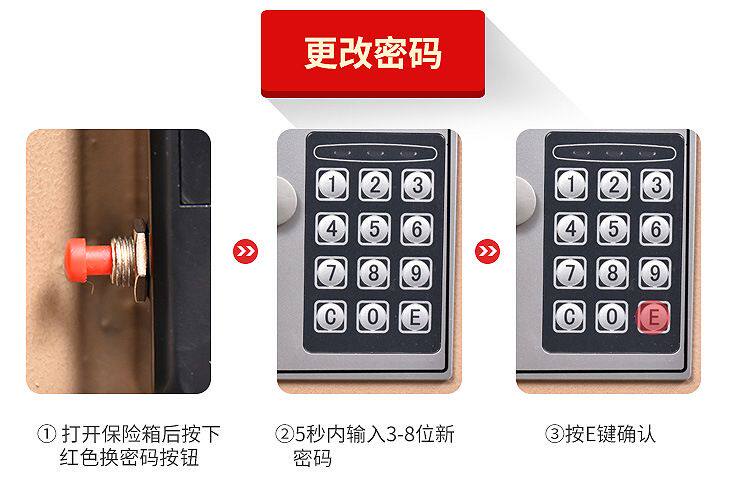 更改密码

1 2 3
4 5 6
7 8 9
C 0 E

1 2 3
4 5 6
7 8 9
C 0 E

① 打开保险箱后按下红色换密码按钮

②5秒内输入3-8位新密码

③按E键确认