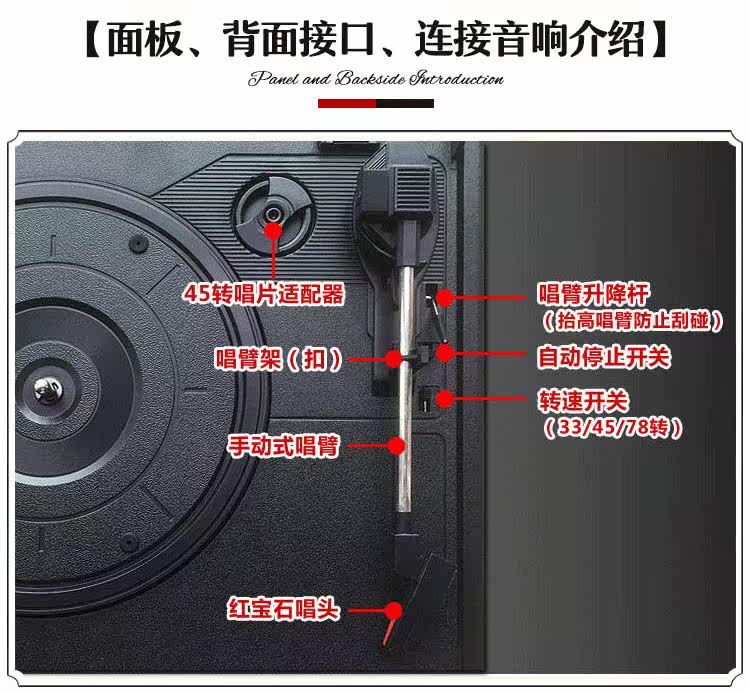 【面板、背面接口、连接音响介绍】

Panel and Backside Introduction

45转唱片适配器

唱臂升降杆
（抬高唱臂防止刮碰）

唱臂架（扣）

自动停止开关

转速开关
（33/45/78转）

手动式唱臂

红宝石唱头