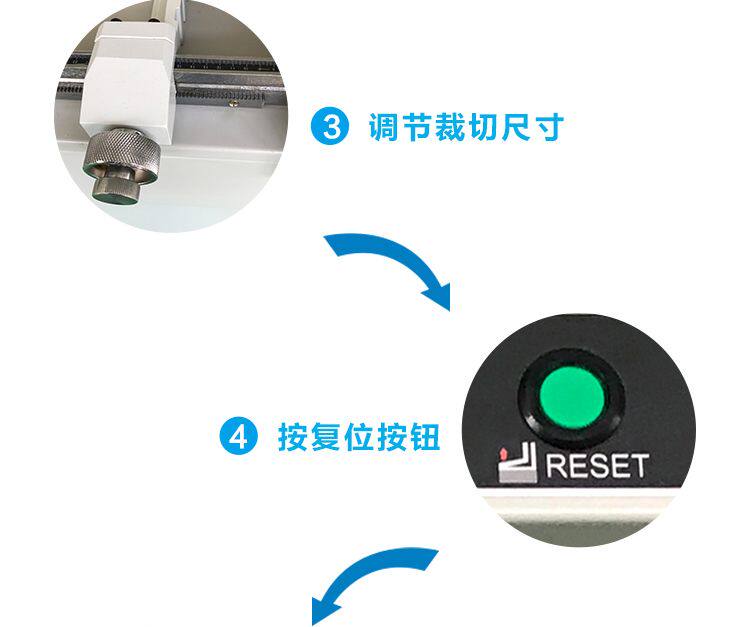 3 调节裁切尺寸

4 按复位按钮

RESET