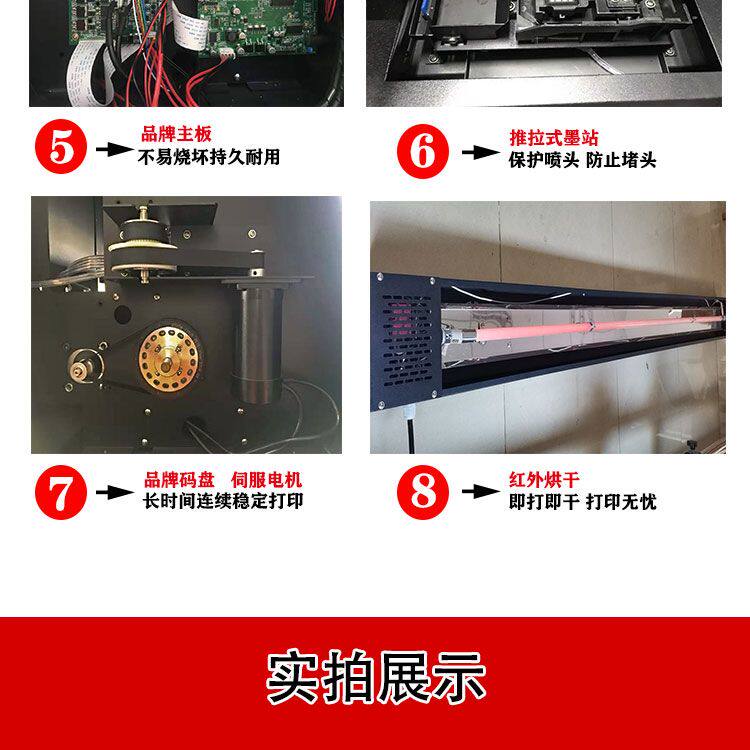 5
品牌主板
不易烧坏持久耐用

6
推拉式墨站
保护喷头 防止堵头

7
品牌码盘 伺服电机
长时间连续稳定打印

8
红外烘干
即打即干 打印无忧

实拍展示