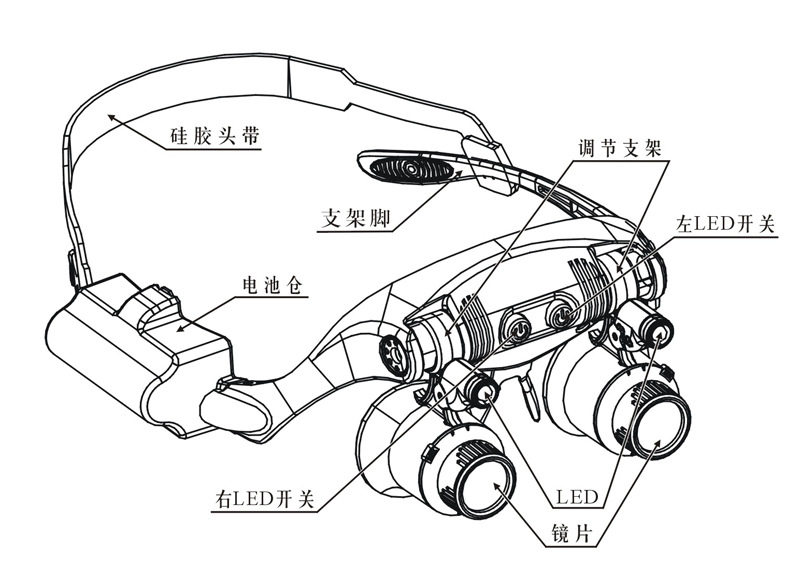 硅胶头带

调节支架

支架脚

左LED开关

电池仓

右LED开关

LED

镜片