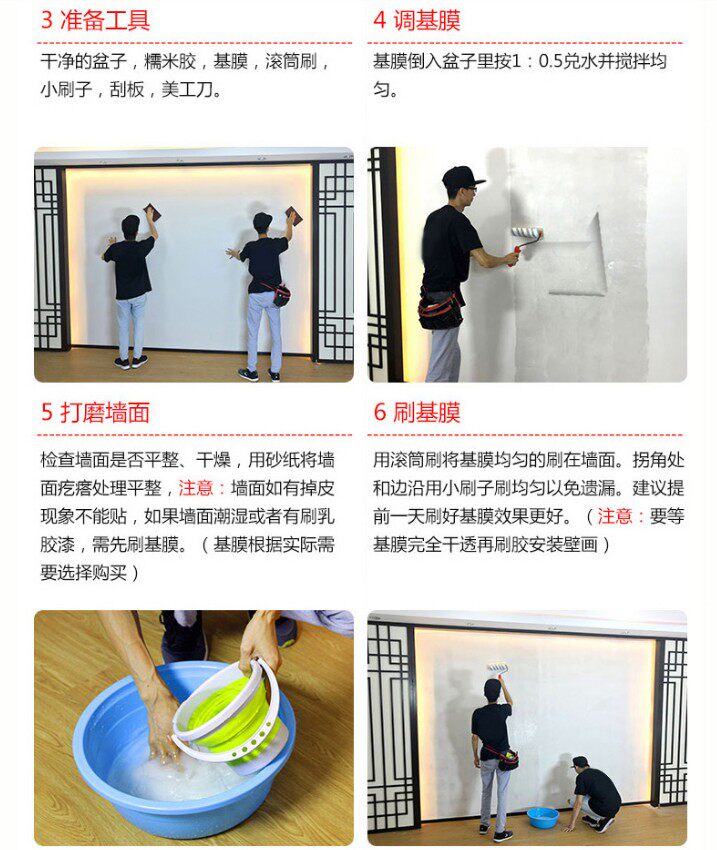 3 准备工具

干净的盆子，糯米胶，基膜，滚筒刷，小刷子，刮板，美工刀。

4 调基膜

基膜倒入盆子里按1：0.5兑水并搅拌均匀。

5 打磨墙面

检查墙面是否平整、干燥，用砂纸将墙面疙瘩处理平整，注意：墙面如有掉皮现象不能贴，如果墙面潮湿或者有刷乳胶漆，需先刷基膜。（基膜根据实际需要选择购买）

6 刷基膜

用滚筒刷将基膜均匀的刷在墙面。拐角处和边沿用小刷子刷均匀以免遗漏。建议提前一天刷好基膜效果更好。（注意：要等基膜完全干透再刷胶安装壁画）