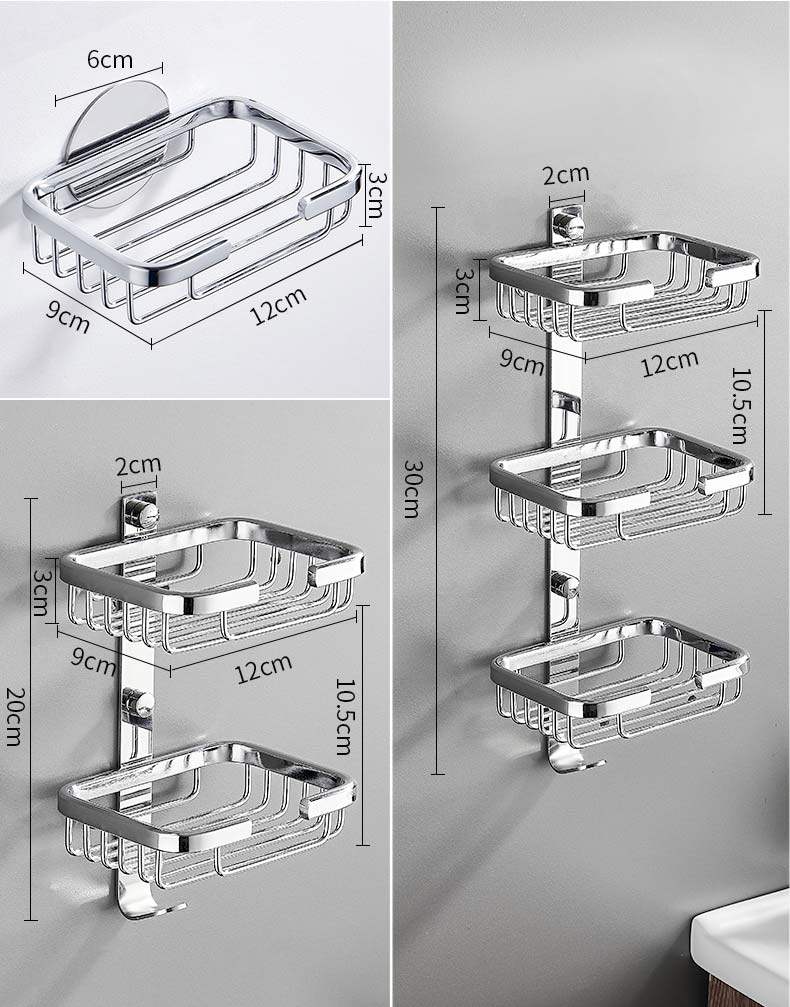 6cm
3cm
9cm
12cm

2cm
3cm
9cm
12cm
10.5cm
20cm

2cm
3cm
9cm
12cm
10.5cm
30cm