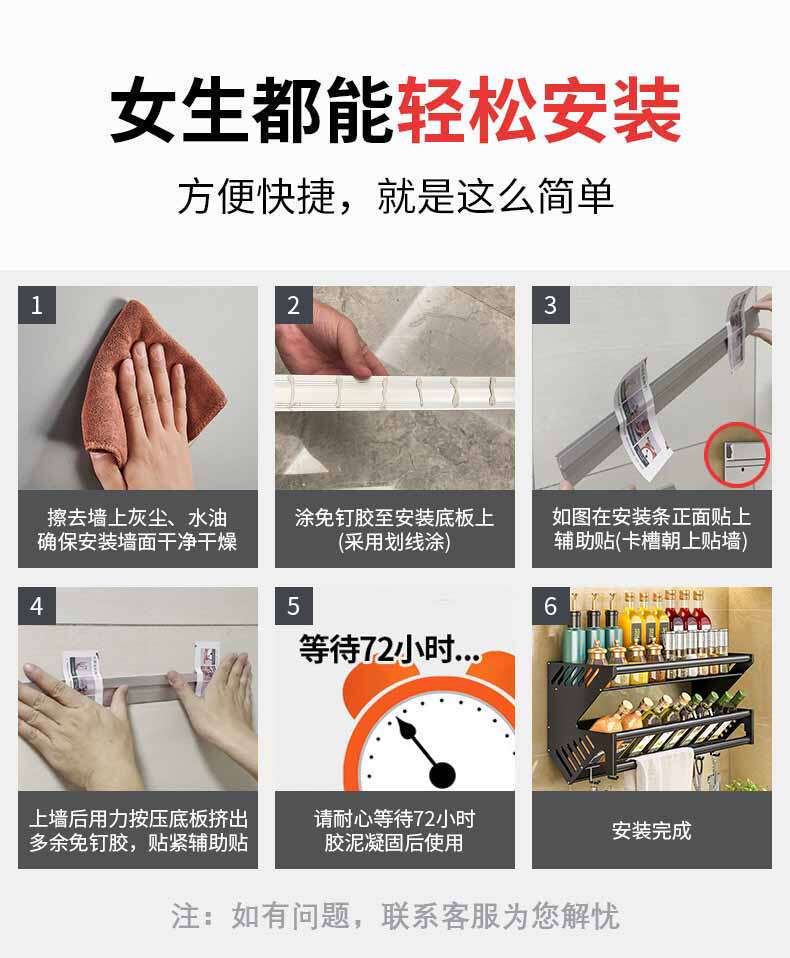 女生都能轻松安装

方便快捷，就是这么简单

1

擦去墙上灰尘、水油
确保安装墙面干净干燥

2

涂免钉胶至安装底板上
(采用划线涂)

3

如图在安装条正面贴上
辅助贴(卡槽朝上贴墙)

4

上墙后用力按压底板挤出
多余免钉胶，贴紧辅助贴

5

等待72小时...

请耐心等待72小时
胶泥凝固后使用

6

安装完成

注：如有问题，联系客服为您解忧